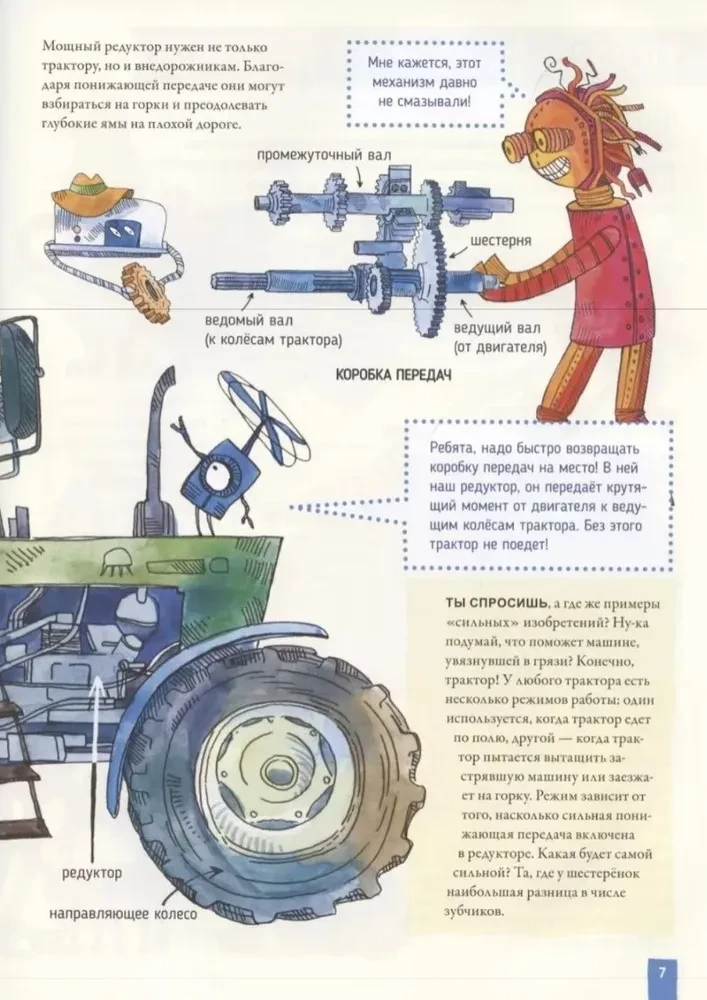 Мощный редуктор нужен не только трактору, но и внедорожникам. Благодаря понижающей передаче они могут взбираться на горки и преодолевать глубокие ямы на плохой дороге.

Мне кажется, этот механизм давно не смазывали!

промежуточный вал

шестерня

ведомый вал (к колёсам трактора)

ведущий вал (от двигателя)

КОРОБКА ПЕРЕДАЧ

Ребята, надо быстро возвращать коробку передач на место! В ней наш редуктор, он передаёт крутящий момент от двигателя к ведущим колёсам трактора. Без этого трактор не поедет!

ТЫ СПРОСИШЬ, а где же примеры «сильных» изобретений? Ну-ка подумай, что поможет машине, увязнувшей в грязи? Конечно, трактор! У любого трактора есть несколько режимов работы: один используется, когда трактор едет по полю, другой — когда трактор пытается вытащить застрявшую машину или заезжает на горку. Режим зависит от того, насколько сильная понижающая передача включена в редукторе. Какая будет самой сильной? Та, где у шестерёнок наибольшая разница в числе зубчиков.

редуктор

направляющее колесо

7