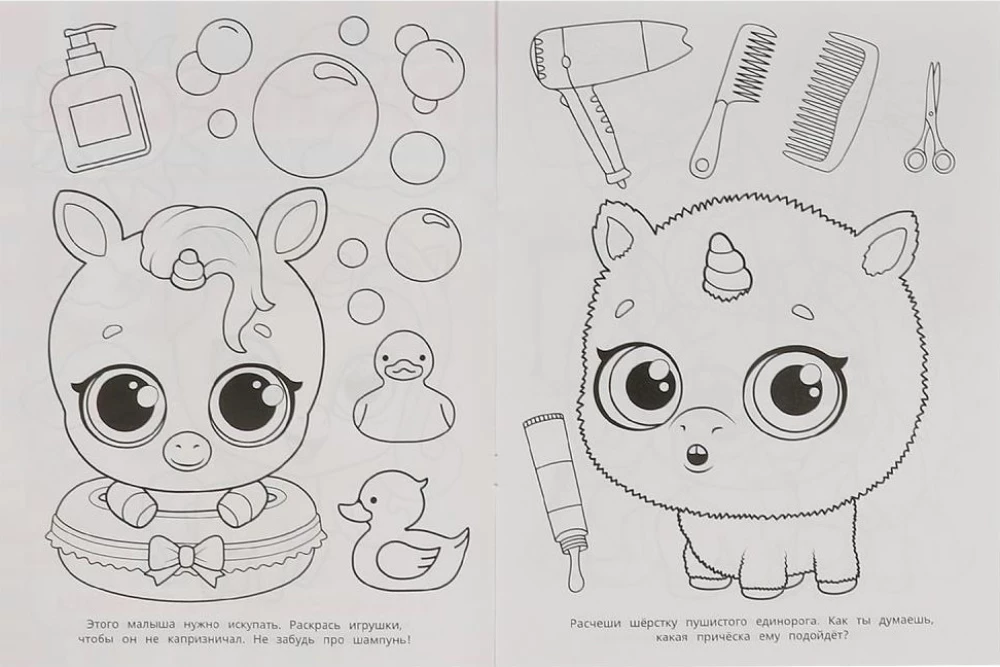 Этого малыша нужно искупать. Раскрась игрушки, чтобы он не капризничал. Не забудь про шампунь!

Расчеши шёрстку пушистого единорога. Как ты думаешь, какая причёска ему подойдёт?