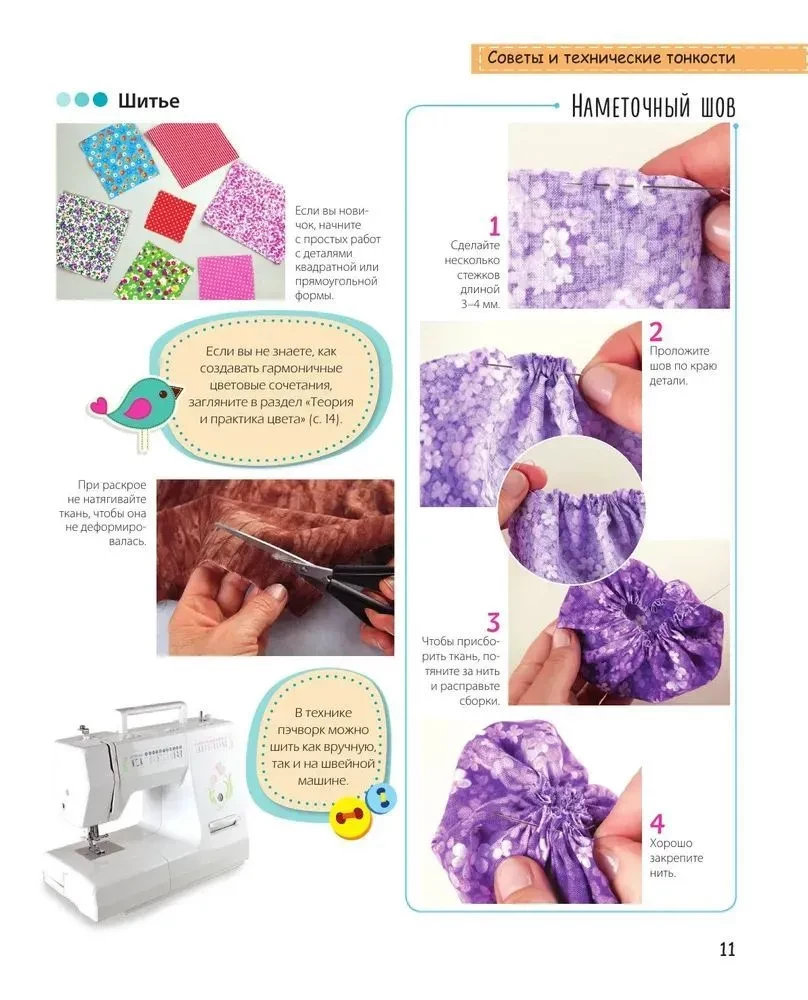 Советы и технические тонкости

Шитье

Если вы новичок, начните с простых работ с деталями квадратной или прямоугольной формы.

Если вы не знаете, как создавать гармоничные цветовые сочетания, загляните в раздел «Теория и практика цвета» (с. 14).

При раскрое не натягивайте ткань, чтобы она не деформировалась.

В технике пэчворк можно шить как вручную, так и на швейной машине.

Наметочный шов

1
Сделайте несколько стежков длиной 3–4 мм.

2
Проложите шов по краю детали.

3
Чтобы присборить ткань, потяните за нить и расправьте сборки.

4
Хорошо закрепите нить.

11