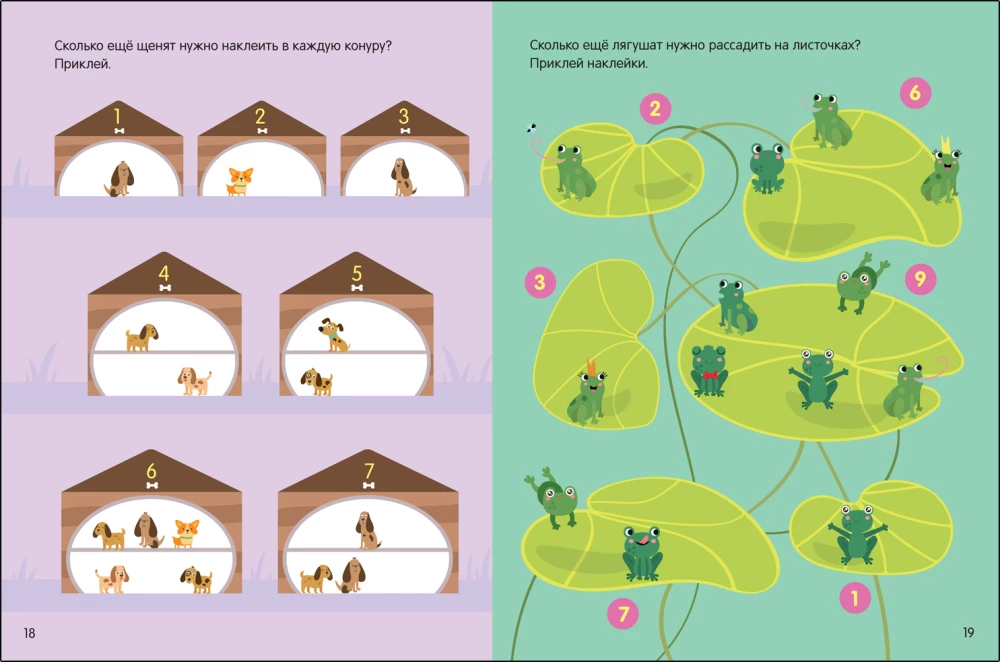 Сколько ещё щенят нужно наклеить в каждую конуру?
Приклей.

1

2

3

4

5

6

7

18

Сколько ещё лягушат нужно рассадить на листочках?
Приклей наклейки.

2

6

3

9

7

1

19