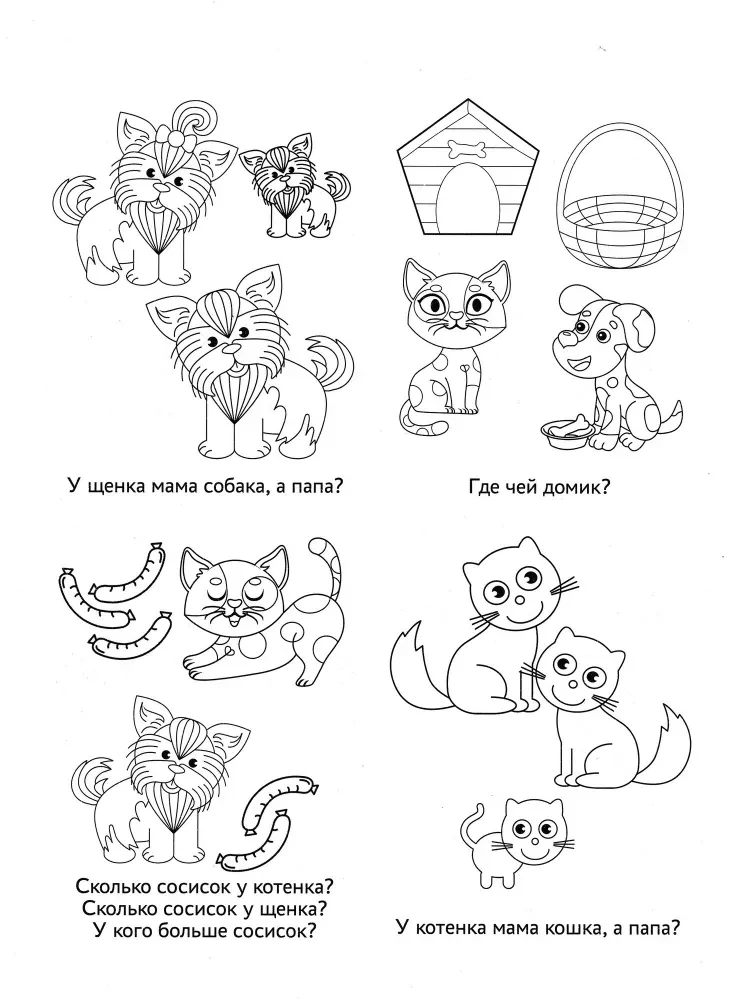 У щенка мама собака, а папа?

Где чей домик?

Сколько сосисок у котенка?
Сколько сосисок у щенка?
У кого больше сосисок?

У котенка мама кошка, а папа?