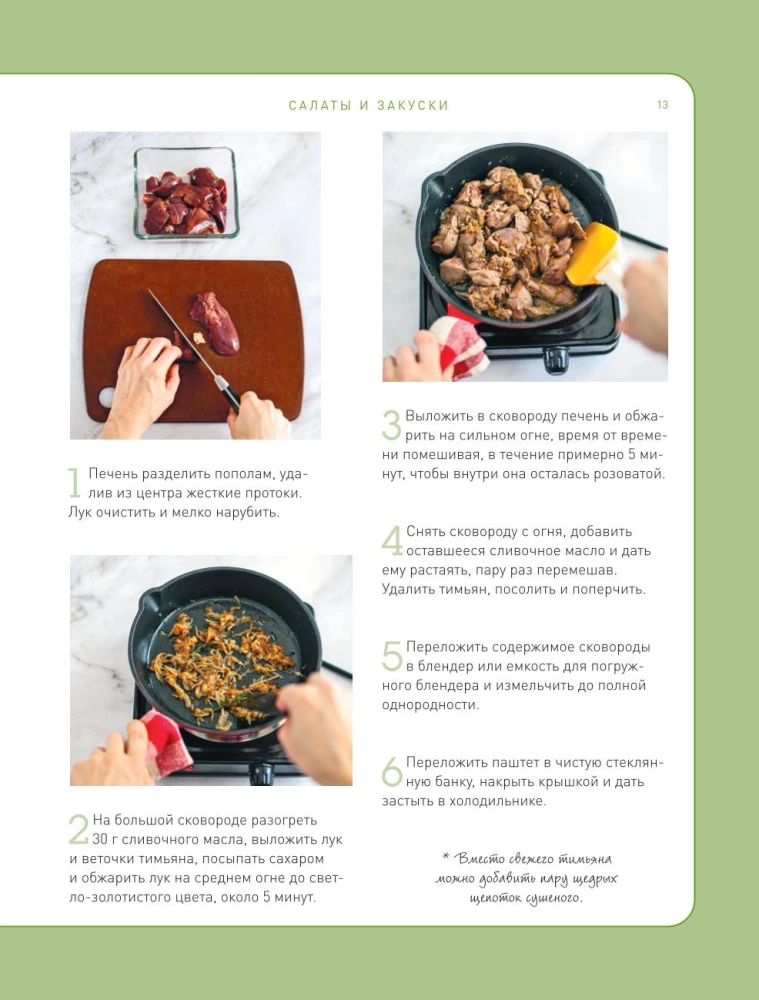 САЛАТЫ И ЗАКУСКИ

13

1 Печень разделить пополам, удалив из центра жесткие протоки. Лук очистить и мелко нарубить.

2 На большой сковороде разогреть 30 г сливочного масла, выложить лук и веточки тимьяна, посыпать сахаром и обжарить лук на среднем огне до светло-золотистого цвета, около 5 минут.

3 Выложить в сковороду печень и обжарить на сильном огне, время от времени помешивая, в течение примерно 5 минут, чтобы внутри она осталась розоватой.

4 Снять сковороду с огня, добавить оставшееся сливочное масло и дать ему растаять, пару раз перемешав. Удалить тимьян, посолить и поперчить.

5 Переложить содержимое сковороды в блендер или емкость для погружного блендера и измельчить до полной однородности.

6 Переложить паштет в чистую стеклянную банку, накрыть крышкой и дать застыть в холодильнике.

* Вместо свежего тимьяна можно добавить пару щедрых щепоток сушеного.