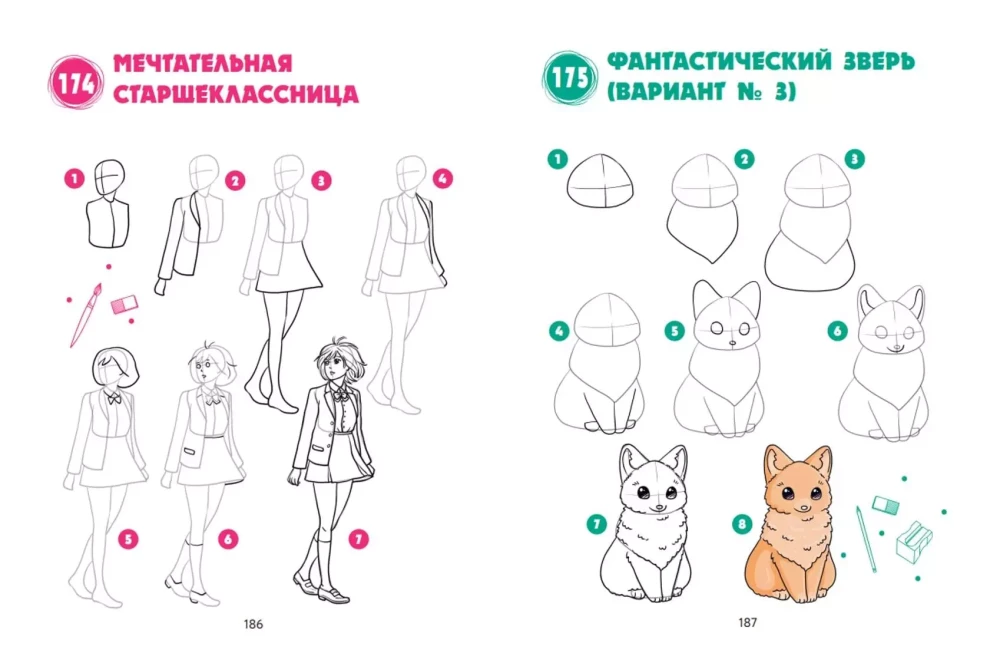 174 МЕЧТАТЕЛЬНАЯ СТАРШЕКЛАССНИЦА

1
2
3
4
5
6
7

186

175 ФАНТАСТИЧЕСКИЙ ЗВЕРЬ (ВАРИАНТ № 3)

1
2
3
4
5
6
7
8

187