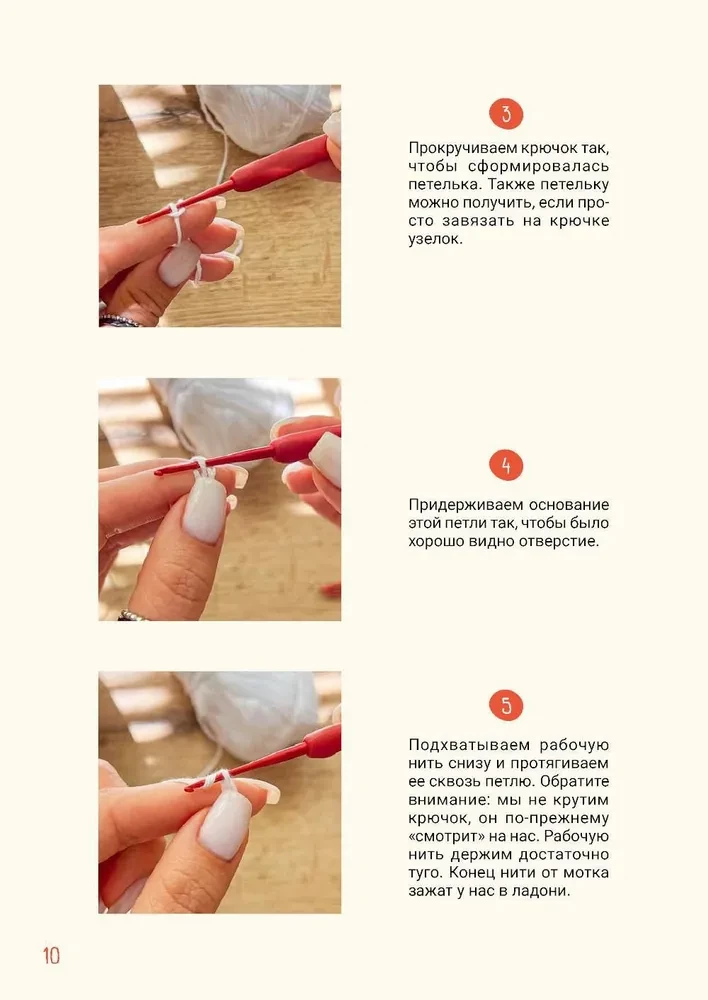 3

Прокручиваем крючок так, чтобы сформировалась петелька. Также петельку можно получить, если просто завязать на крючке узелок.

4

Придерживаем основание этой петли так, чтобы было хорошо видно отверстие.

5

Подхватываем рабочую нить снизу и протягиваем ее сквозь петлю. Обратите внимание: мы не крутим крючок, он по-прежнему «смотрит» на нас. Рабочую нить держим достаточно туго. Конец нити от мотка зажат у нас в ладони.

10