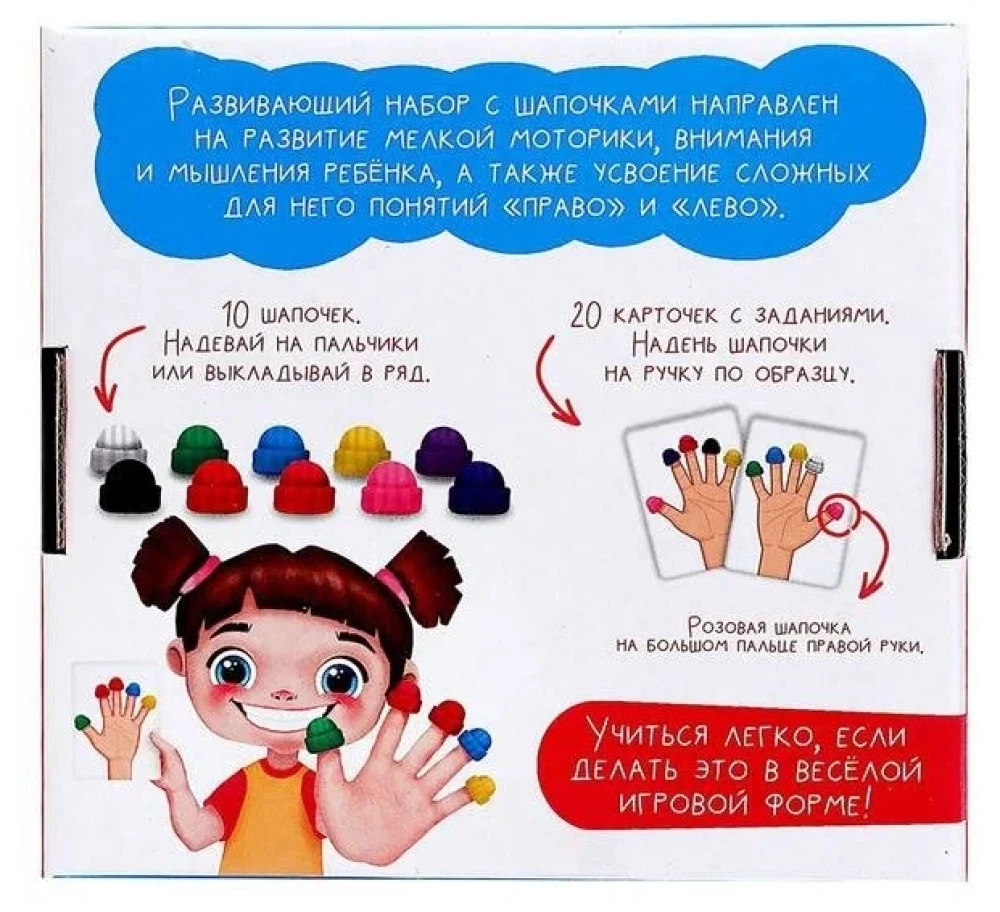 Развивающий набор с шапочками направлен на развитие мелкой моторики, внимания и мышления ребёнка, а также усвоение сложных для него понятий «право» и «лево».

10 шапочек. Надевай на пальчики или выкладывай в ряд.

20 карточек с заданиями. Надень шапочки на ручку по образцу.

Розовая шапочка на большом пальце правой руки.

Учиться легко, если делать это в весёлой игровой форме!