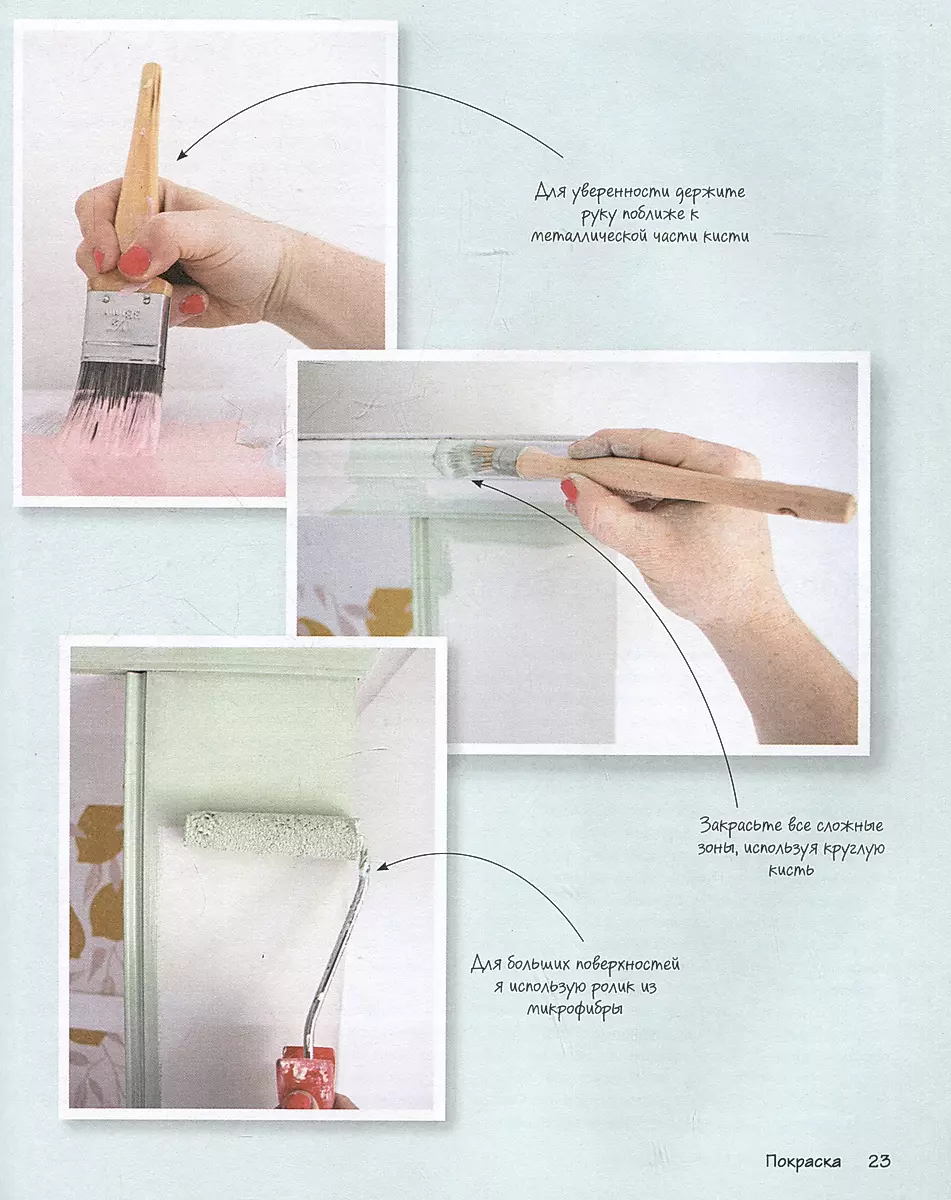 Для уверенности держите руку поближе к металлической части кисти

Закрасьте все сложные зоны, используя круглую кисть

Для больших поверхностей я использую ролик из микрофибры

Покраска 23