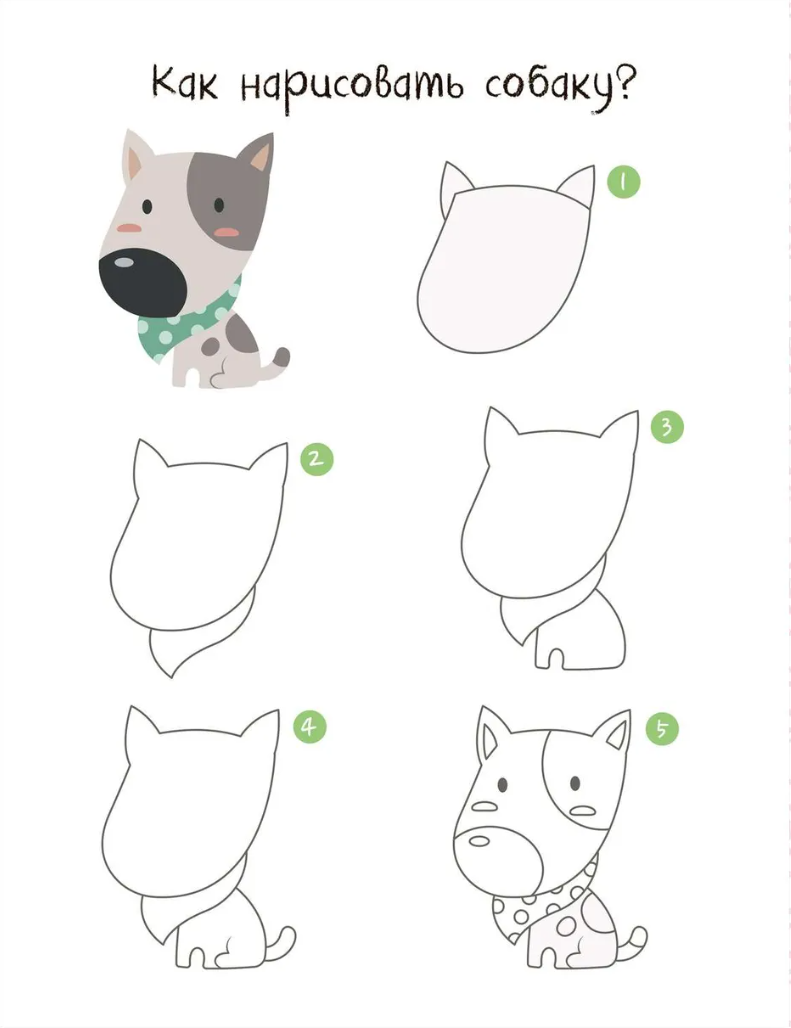 Как нарисовать собаку?

1

2

3

4

5