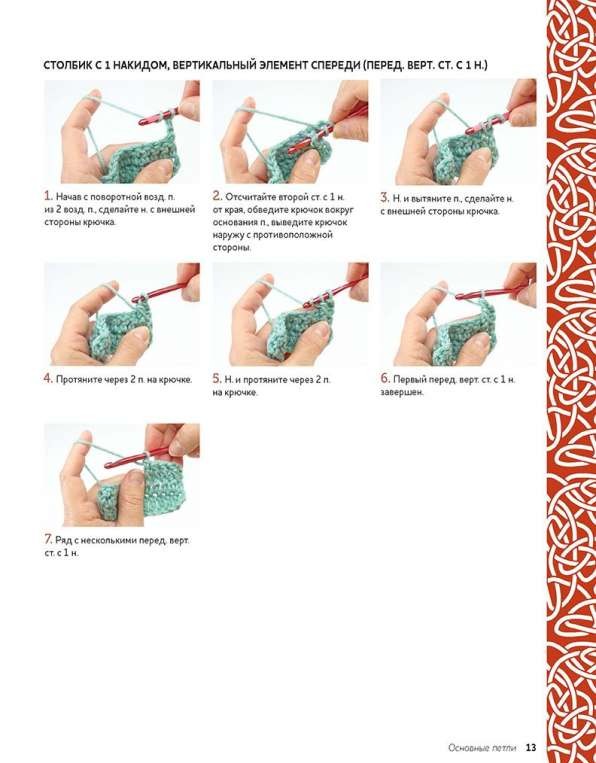 СТОЛБИК С 1 НАКИДОМ, ВЕРТИКАЛЬНЫЙ ЭЛЕМЕНТ СПЕРЕДИ (ПЕРЕД. ВЕРТ. СТ. С 1 Н.)

1. Начав с поворотной возд. п. из 2 возд. п., сделайте н. с внешней стороны крючка.

2. Отсчитайте второй ст. с 1 н. от края, обведите крючок вокруг основания п., выведите крючок наружу с противоположной стороны.

3. Н. и вытяните п., сделайте н. с внешней стороны крючка.

4. Протяните через 2 п. на крючке.

5. Н. и протяните через 2 п. на крючке.

6. Первый перед. верт. ст. с 1 н. завершен.

7. Ряд с несколькими перед. верт. ст. с 1 н.

Основные петли 13