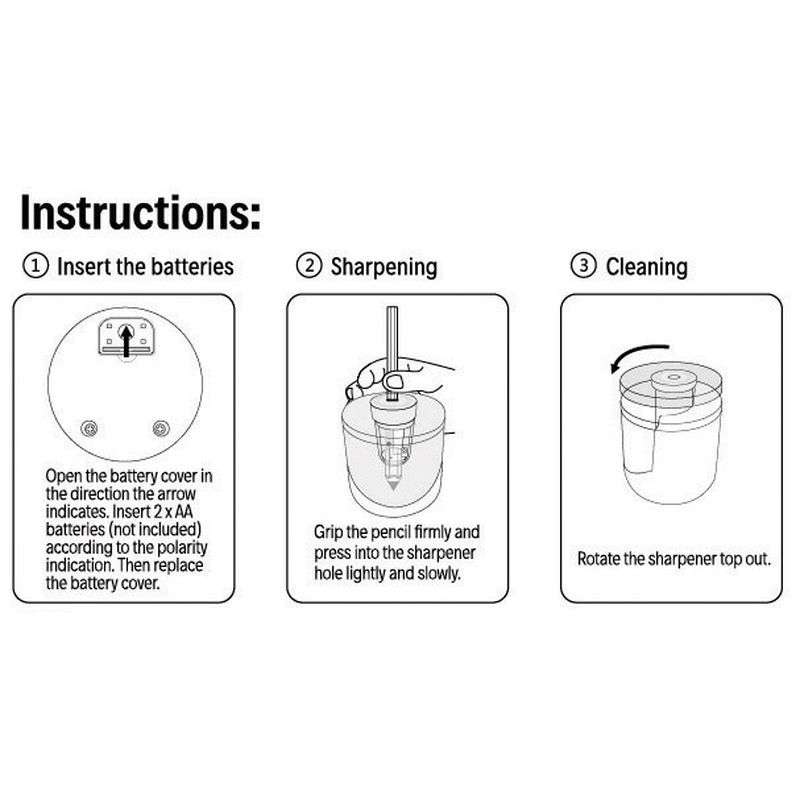 Instructions:

① Insert the batteries

Open the battery cover in the direction the arrow indicates. Insert 2 x AA batteries (not included) according to the polarity indication. Then replace the battery cover.

② Sharpening

Grip the pencil firmly and press into the sharpener hole lightly and slowly.

③ Cleaning

Rotate the sharpener top out.