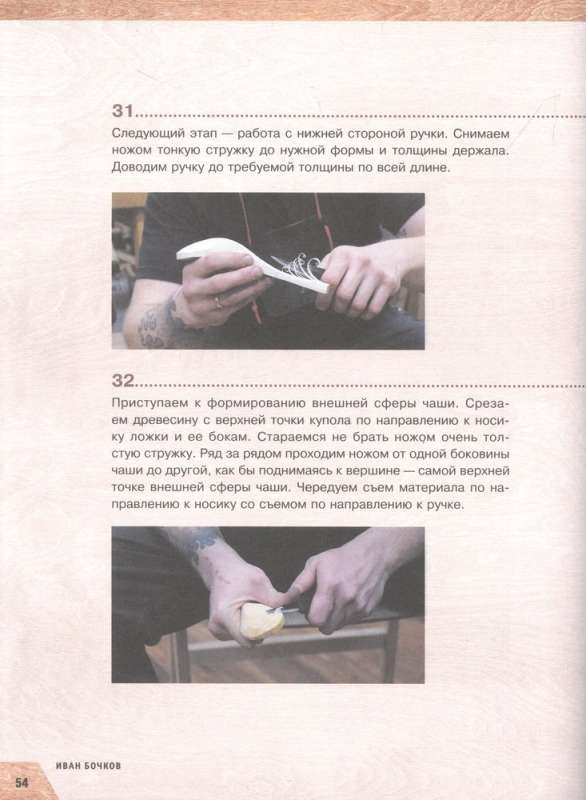 31

Следующий этап — работа с нижней стороной ручки. Снимаем ножом тонкую стружку до нужной формы и толщины держала. Доводим ручку до требуемой толщины по всей длине.

32

Приступаем к формированию внешней сферы чаши. Срезаем древесину с верхней точки купола по направлению к носику ложки и ее бокам. Стараемся не брать ножом очень толстую стружку. Ряд за рядом проходим ножом от одной боковины чаши до другой, как бы поднимаясь к вершине — самой верхней точке внешней сферы чаши. Чередуем съем материала по направлению к носику со съемом по направлению к ручке.

54 ИВАН БОЧКОВ