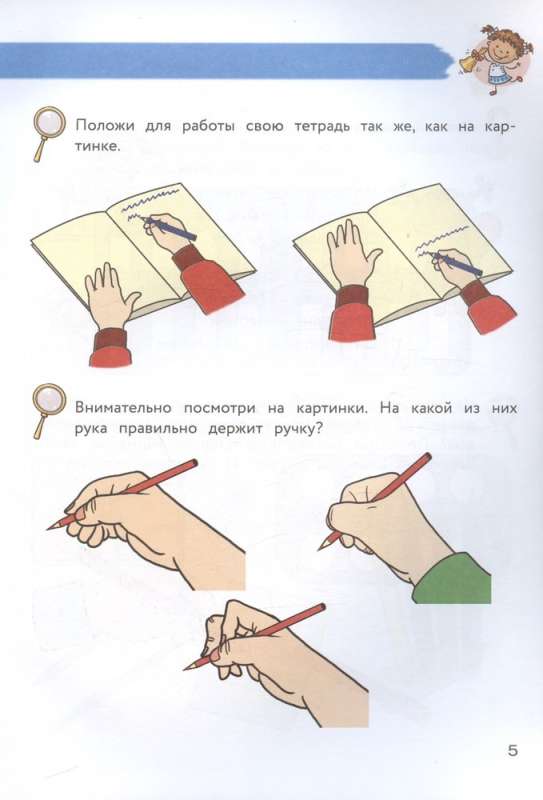 Положи для работы свою тетрадь так же, как на картинке.

Внимательно посмотри на картинки. На какой из них рука правильно держит ручку?

5