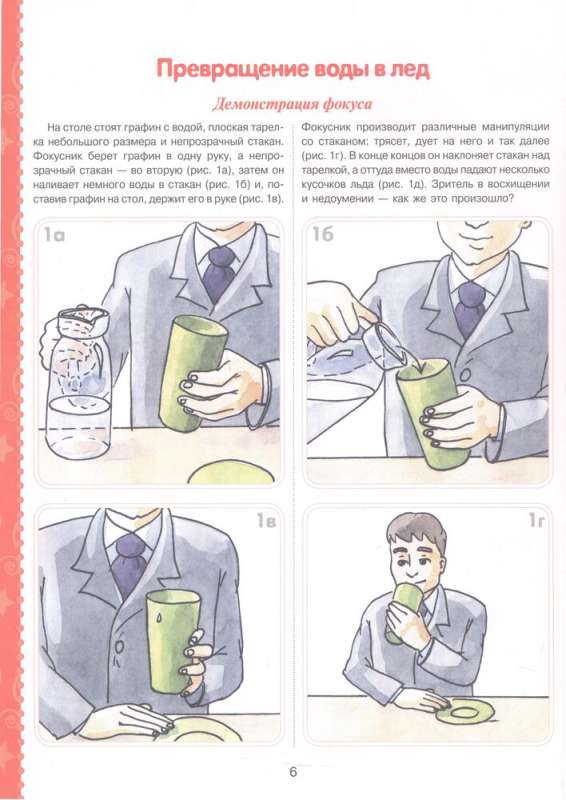 Превращение воды в лед

Демонстрация фокуса

На столе стоят графин с водой, плоская тарелка небольшого размера и непрозрачный стакан. Фокусник берет графин в одну руку, а непрозрачный стакан — во вторую (рис. 1а), затем он наливает немного воды в стакан (рис. 1б) и, поставив графин на стол, держит его в руке (рис. 1в).

Фокусник производит различные манипуляции со стаканом: трясет, дует на него и так далее (рис. 1г). В конце концов он наклоняет стакан над тарелкой, а оттуда вместо воды падают несколько кусочков льда (рис. 1д). Зритель в восхищении и недоумении — как же это произошло?

1а

1б

1в

1г

6