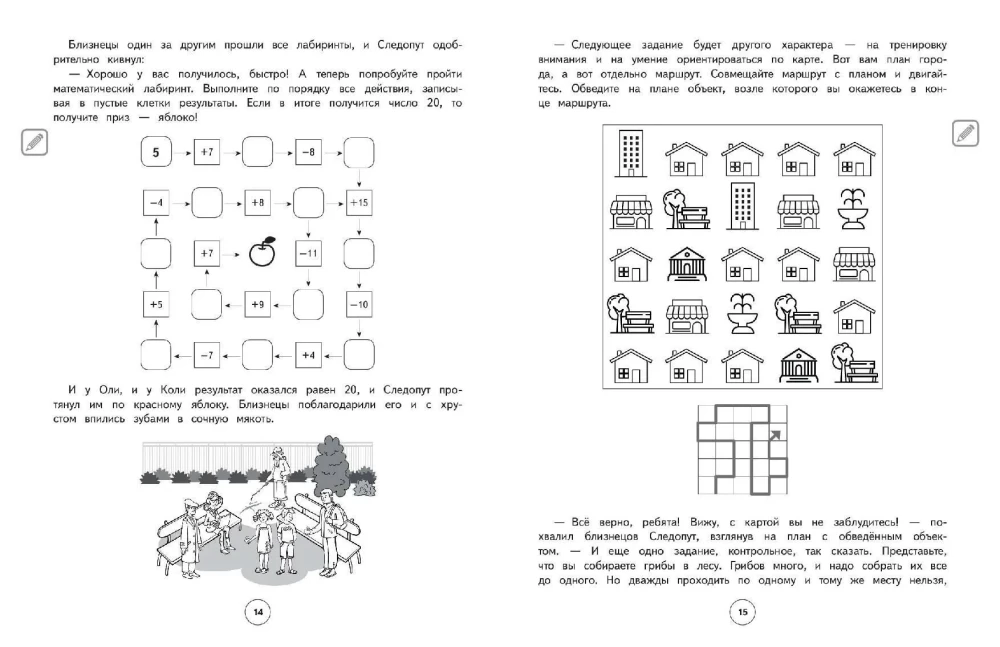 Близнецы один за другим прошли все лабиринты, и Следопут одобрительно кивнул:

— Хорошо у вас получилось, быстро! А теперь попробуйте пройти математический лабиринт. Выполните по порядку все действия, записывая в пустые клетки результаты. Если в итоге получится число 20, то получите приз — яблоко!

5 +7 −8 −4 +8 +15 +7 −11 +5 +9 −10 −7 +4

И у Оли, и у Коли результат оказался равен 20, и Следопут протянул им по красному яблоку. Близнецы поблагодарили его и с хрустом впились зубами в сочную мякоть.

14

— Следующее задание будет другого характера — на тренировку внимания и на умение ориентироваться по карте. Вот вам план города, а вот отдельно маршрут. Совмещайте маршрут с планом и двигайтесь. Обведите на плане объект, возле которого вы окажетесь в конце маршрута.

— Всё верно, ребята! Вижу, с картой вы не заблудитесь! — похвалил близнецов Следопут, взглянув на план с обведённым объектом. — И еще одно задание, контрольное, так сказать. Представьте, что вы собираете грибы в лесу. Грибов много, и надо собрать их все до одного. Но дважды проходить по одному и тому же месту нельзя,

15