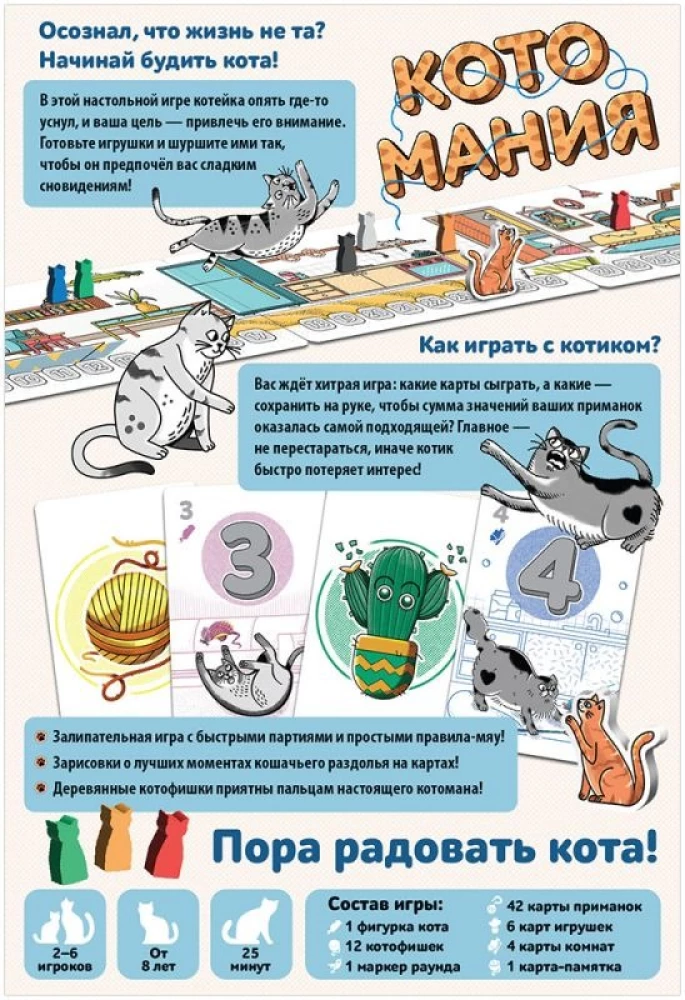 Осознал, что жизнь не та? Начинай будить кота!

В этой настольной игре котейка опять где-то уснул, и ваша цель — привлечь его внимание. Готовьте игрушки и шуршите ими так, чтобы он предпочёл вас сладким сновидениям!

КОТО МАНИЯ

Как играть с котиком?

Вас ждёт хитрая игра: какие карты сыграть, а какие — сохранить на руке, чтобы сумма значений ваших приманок оказалась самой подходящей? Главное — не перестараться, иначе котик быстро потеряет интерес!

3

3

4

4

Залипательная игра с быстрыми партиями и простыми правила-мяу!

Зарисовки о лучших моментах кошачьего раздолья на картах!

Деревянные котофишки приятны пальцам настоящего котомана!

Пора радовать кота!

2–6 игроков

От 8 лет

25 минут

Состав игры:
1 фигурка кота
12 котофишек
1 маркер раунда
42 карты приманок
6 карт игрушек
4 карты комнат
1 карта-памятка