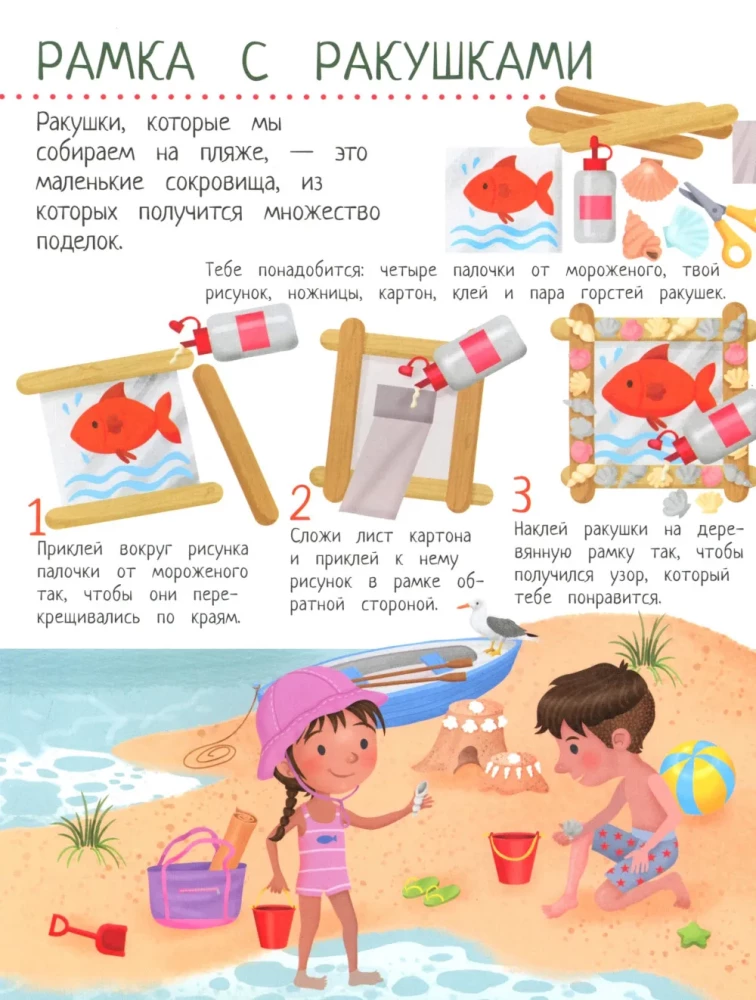 РАМКА С РАКУШКАМИ

Ракушки, которые мы собираем на пляже, — это маленькие сокровища, из которых получится множество поделок.

Тебе понадобится: четыре палочки от мороженого, твой рисунок, ножницы, картон, клей и пара горстей ракушек.

1
Приклей вокруг рисунка палочки от мороженого так, чтобы они перекрещивались по краям.

2
Сложи лист картона и приклей к нему рисунок в рамке обратной стороной.

3
Наклей ракушки на деревянную рамку так, чтобы получился узор, который тебе понравится.