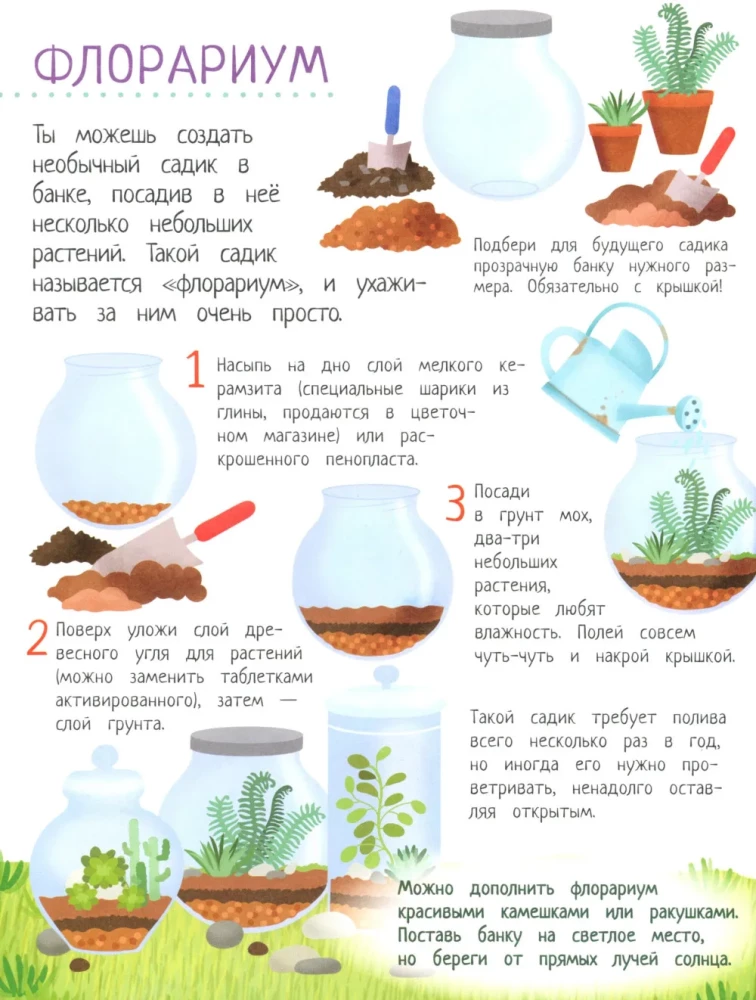 ФЛОРАРИУМ

Ты можешь создать необычный садик в банке, посадив в неё несколько небольших растений. Такой садик называется «флорариум», и ухаживать за ним очень просто.

Подбери для будущего садика прозрачную банку нужного размера. Обязательно с крышкой!

1 Насыпь на дно слой мелкого керамзита (специальные шарики из глины, продаются в цветочном магазине) или раскрошенного пенопласта.

2 Поверх уложи слой древесного угля для растений (можно заменить таблетками активированного), затем — слой грунта.

3 Посади в грунт мох, два-три небольших растения, которые любят влажность. Полей совсем чуть-чуть и накрой крышкой.

Такой садик требует полива всего несколько раз в год, но иногда его нужно проветривать, ненадолго оставляя открытым.

Можно дополнить флорариум красивыми камешками или ракушками. Поставь банку на светлое место, но береги от прямых лучей солнца.