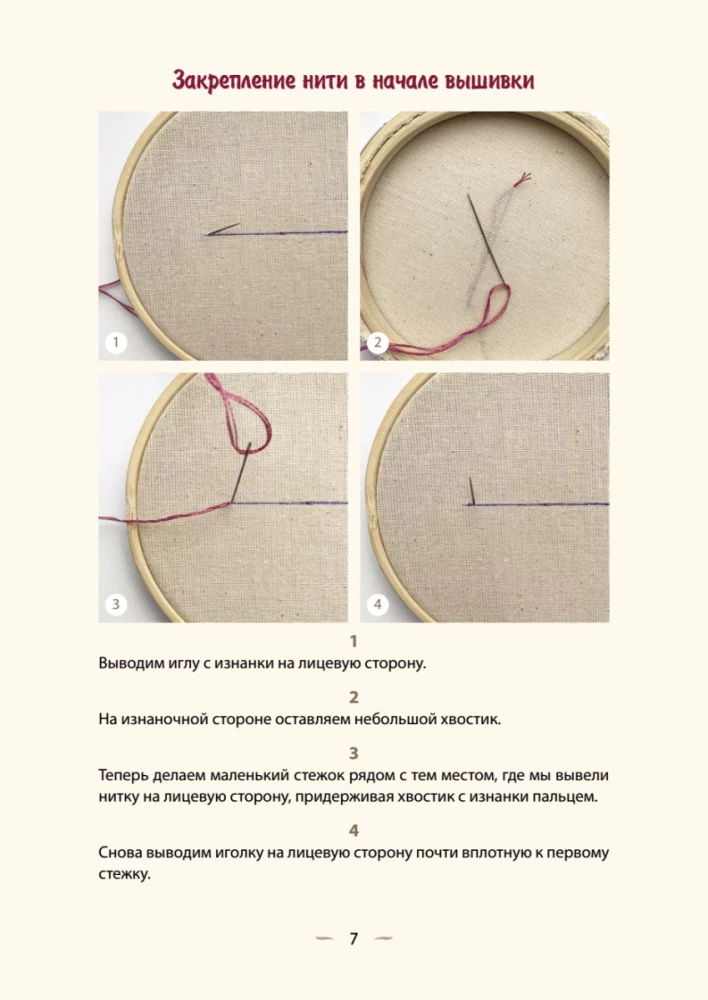 Закрепление нити в начале вышивки

1

2

3

4

1
Выводим иглу с изнанки на лицевую сторону.

2
На изнаночной стороне оставляем небольшой хвостик.

3
Теперь делаем маленький стежок рядом с тем местом, где мы вывели нитку на лицевую сторону, придерживая хвостик с изнанки пальцем.

4
Снова выводим иголку на лицевую сторону почти вплотную к первому стежку.

7