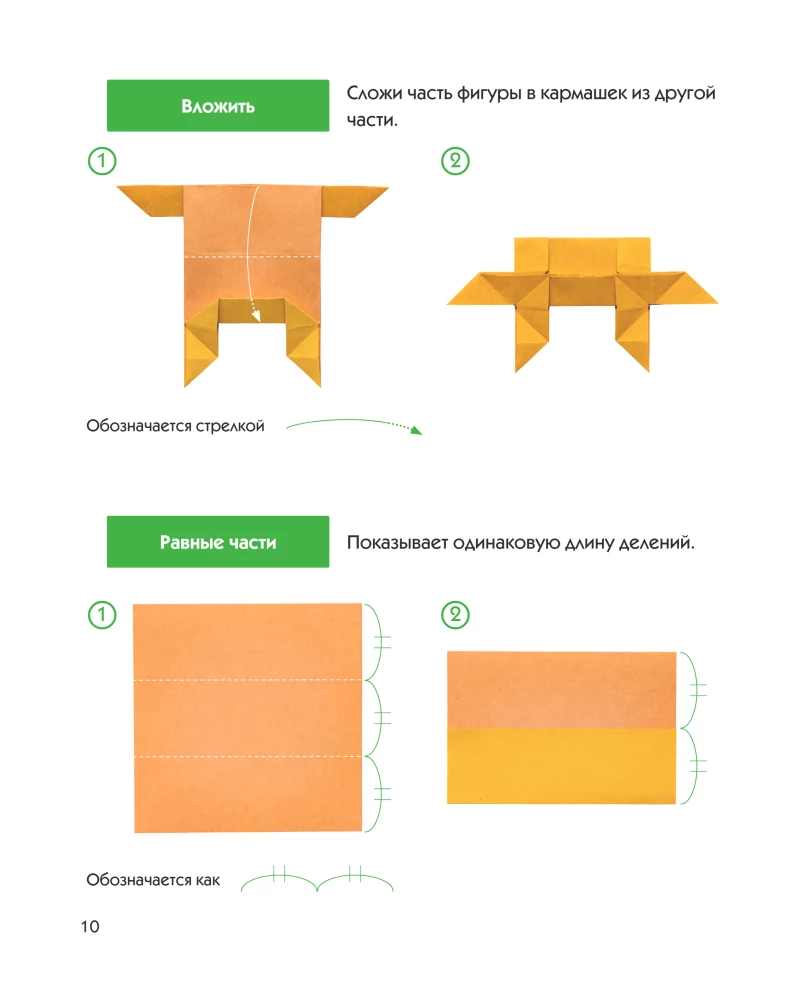 Вложить

Сложи часть фигуры в кармашек из другой части.

1

2

Обозначается стрелкой

Равные части

Показывает одинаковую длину делений.

1

2

Обозначается как

10