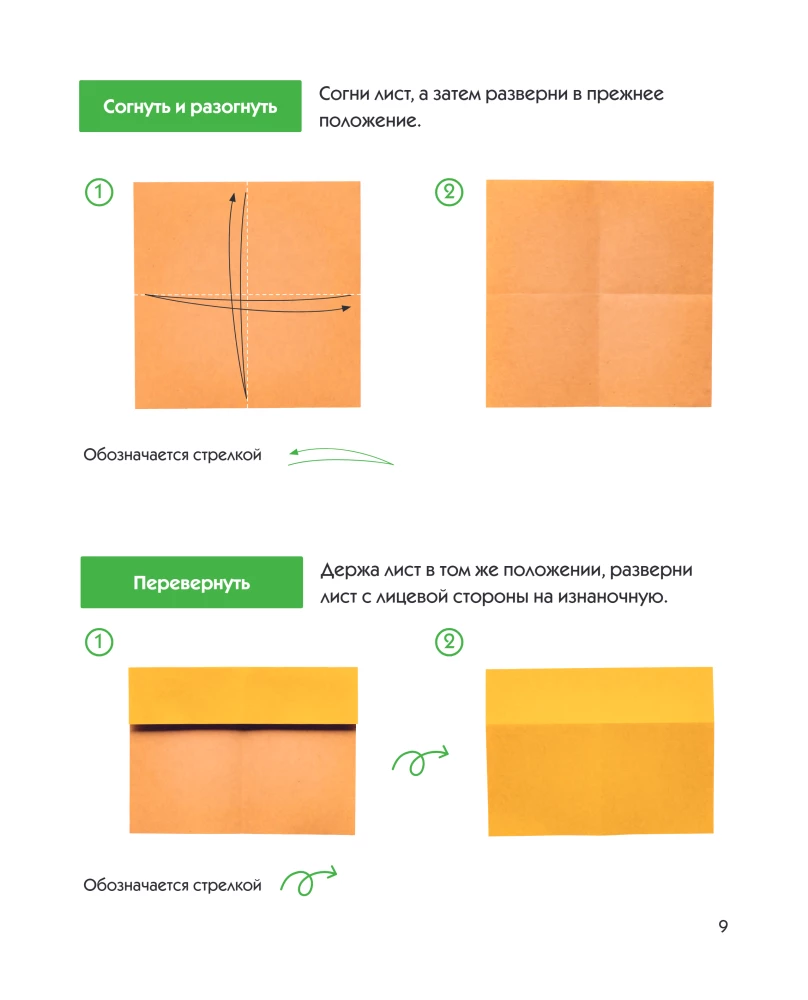 Согнуть и разогнуть

Согни лист, а затем разверни в прежнее положение.

1

2

Обозначается стрелкой

Перевернуть

Держа лист в том же положении, разверни лист с лицевой стороны на изнаночную.

1

2

Обозначается стрелкой

9