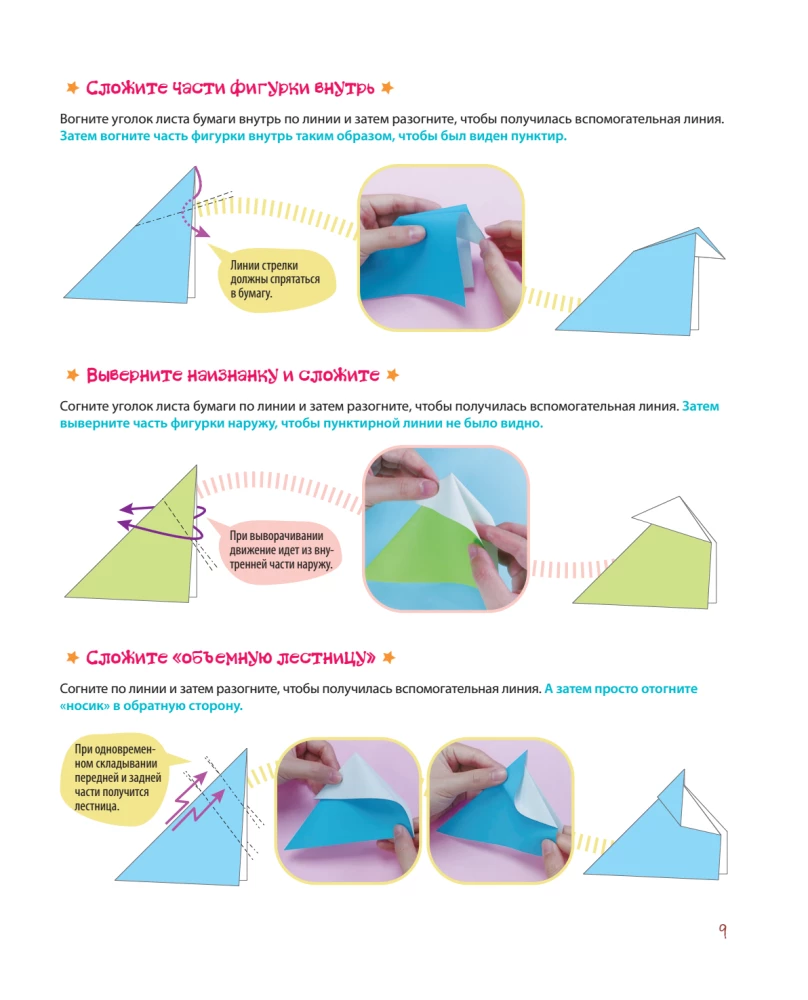 Сложите части фигурки внутрь

Вогните уголок листа бумаги внутрь по линии и затем разогните, чтобы получилась вспомогательная линия. Затем вогните часть фигурки внутрь таким образом, чтобы был виден пунктир.

Линии стрелки должны спрятаться в бумагу.

Выверните наизнанку и сложите

Согните уголок листа бумаги по линии и затем разогните, чтобы получилась вспомогательная линия. Затем выверните часть фигурки наружу, чтобы пунктирной линии не было видно.

При выворачивании движение идет из внутренней части наружу.

Сложите «объемную лестницу»

Согните по линии и затем разогните, чтобы получилась вспомогательная линия. А затем просто отогните «носик» в обратную сторону.

При одновременном складывании передней и задней части получится лестница.

9