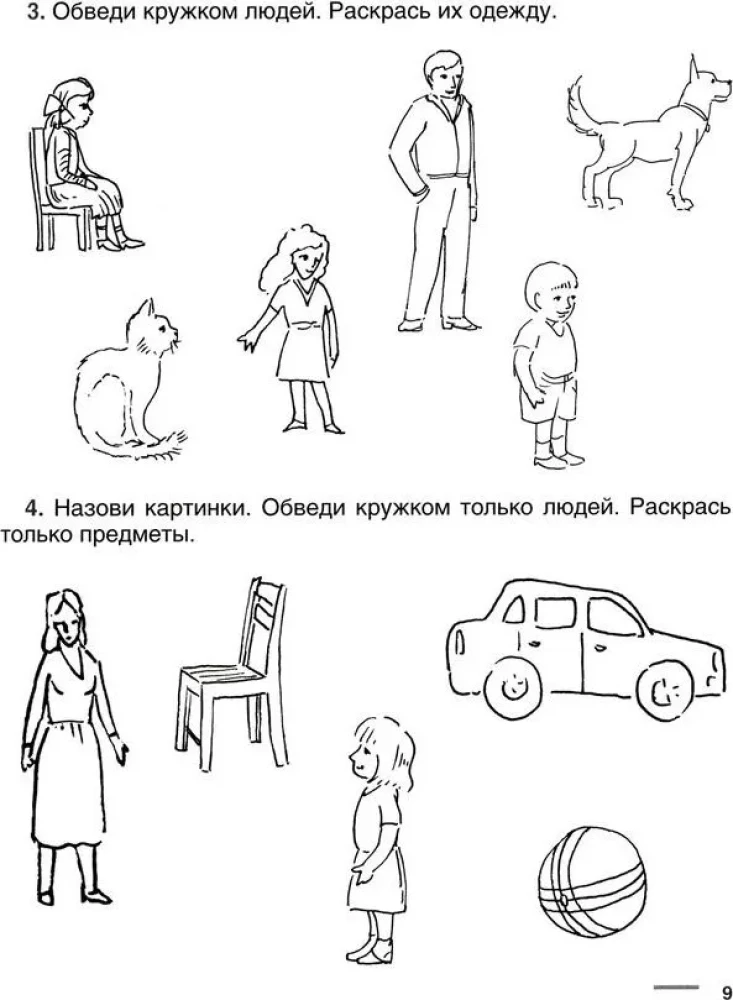 3. Обведи кружком людей. Раскрась их одежду.

4. Назови картинки. Обведи кружком только людей. Раскрась только предметы.

9