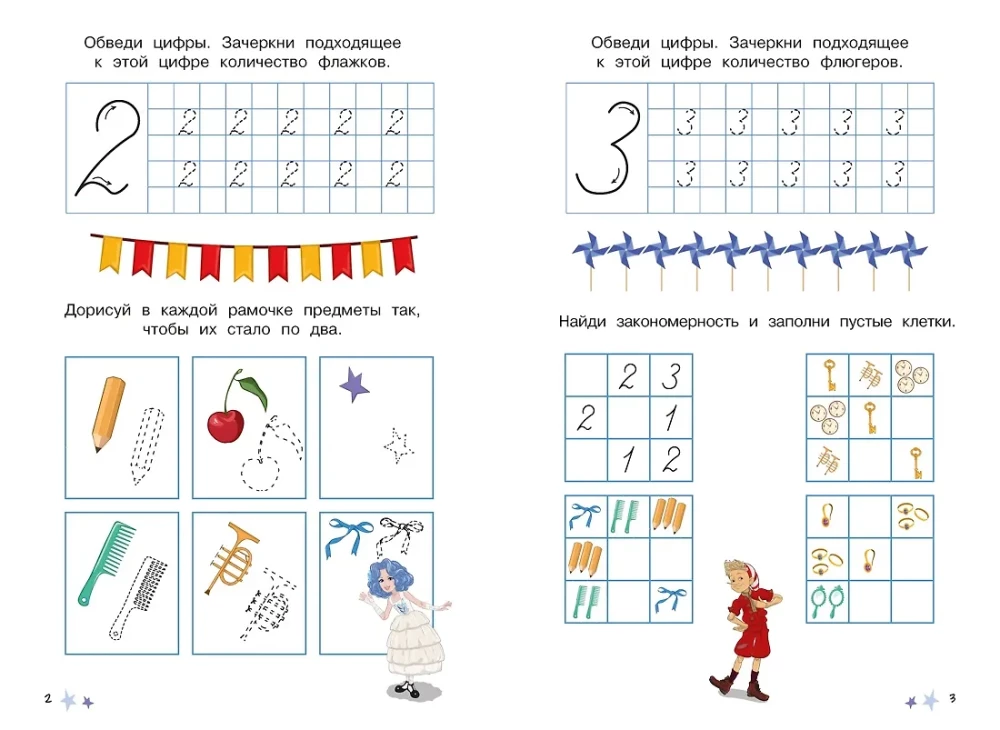 Обведи цифры. Зачеркни подходящее к этой цифре количество флажков.

2 2 2 2 2 2
2 2 2 2 2

Дорисуй в каждой рамочке предметы так, чтобы их стало по два.

2

Обведи цифры. Зачеркни подходящее к этой цифре количество флюгеров.

3 3 3 3 3 3
3 3 3 3 3

Найди закономерность и заполни пустые клетки.

|   | 2 | 3 |
|---|---|---|
| 2 |   | 1 |
|   | 1 | 2 |

3