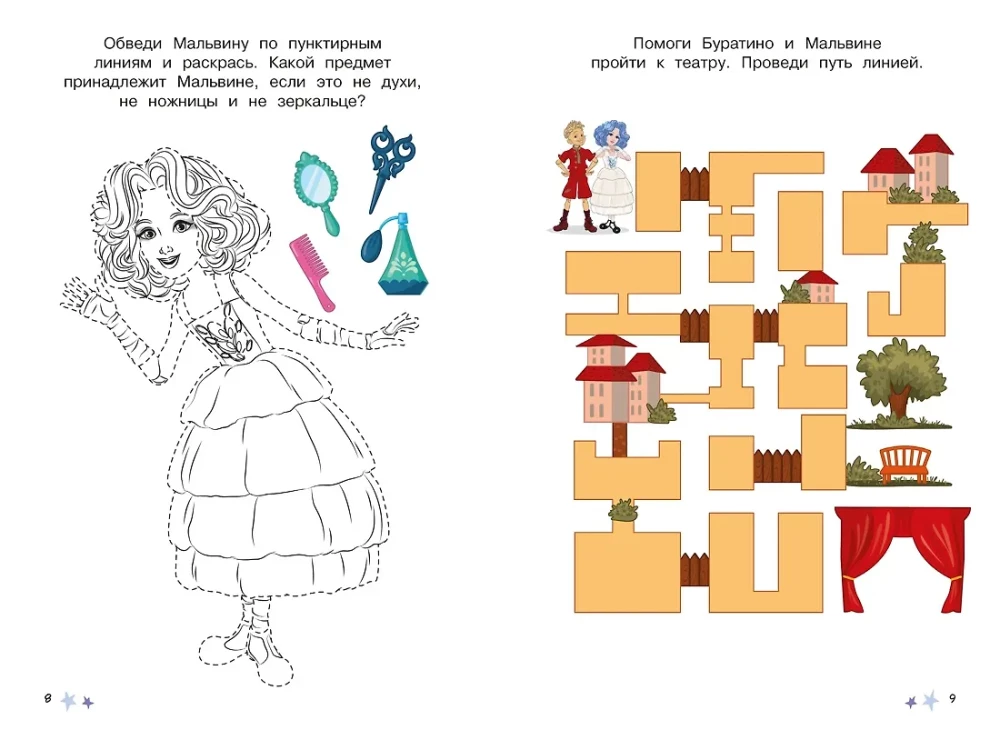 Обведи Мальвину по пунктирным линиям и раскрась. Какой предмет принадлежит Мальвине, если это не духи, не ножницы и не зеркальце?

8

Помоги Буратино и Мальвине пройти к театру. Проведи путь линией.

9