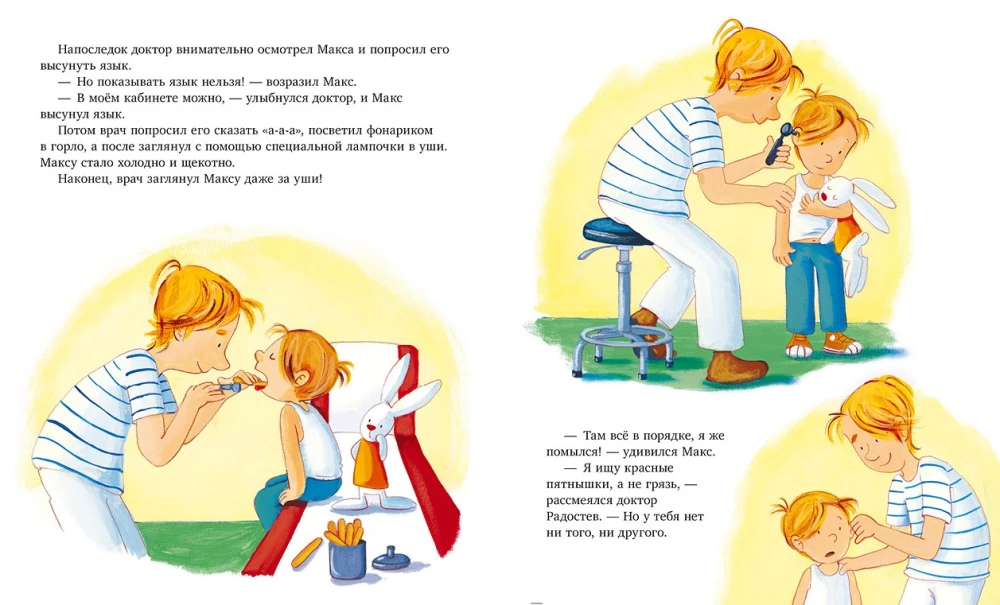 Напоследок доктор внимательно осмотрел Макса и попросил его высунуть язык.

— Но показывать язык нельзя! — возразил Макс.

— В моём кабинете можно, — улыбнулся доктор, и Макс высунул язык.

Потом врач попросил его сказать «а-а-а», посветил фонариком в горло, а после заглянул с помощью специальной лампочки в уши. Максу стало холодно и щекотно.

Наконец, врач заглянул Максу даже за уши!

— Там всё в порядке, я же помылся! — удивился Макс.

— Я ищу красные пятнышки, а не грязь, — рассмеялся доктор Радостев. — Но у тебя нет ни того, ни другого.