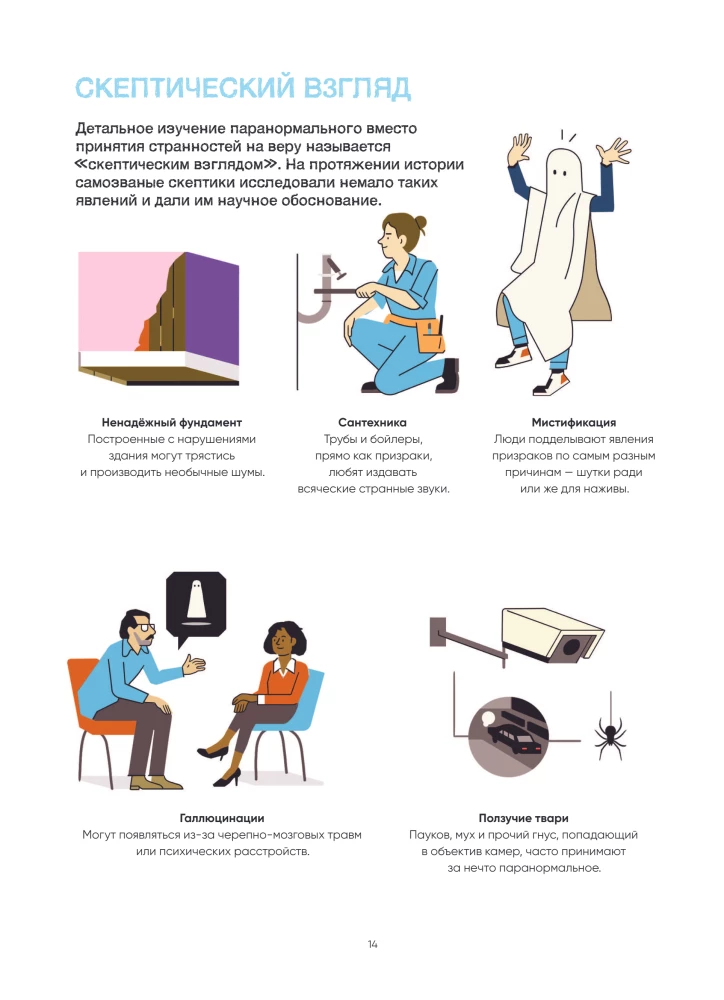 СКЕПТИЧЕСКИЙ ВЗГЛЯД

Детальное изучение паранормального вместо принятия странностей на веру называется «скептическим взглядом». На протяжении истории самозваные скептики исследовали немало таких явлений и дали им научное обоснование.

Ненадёжный фундамент
Построенные с нарушениями здания могут трястись и производить необычные шумы.

Сантехника
Трубы и бойлеры, прямо как призраки, любят издавать всяческие странные звуки.

Мистификация
Люди подделывают явления призраков по самым разным причинам — шутки ради или же для наживы.

Галлюцинации
Могут появляться из-за черепно-мозговых травм или психических расстройств.

Ползучие твари
Пауков, мух и прочий гнус, попадающий в объектив камер, часто принимают за нечто паранормальное.

14