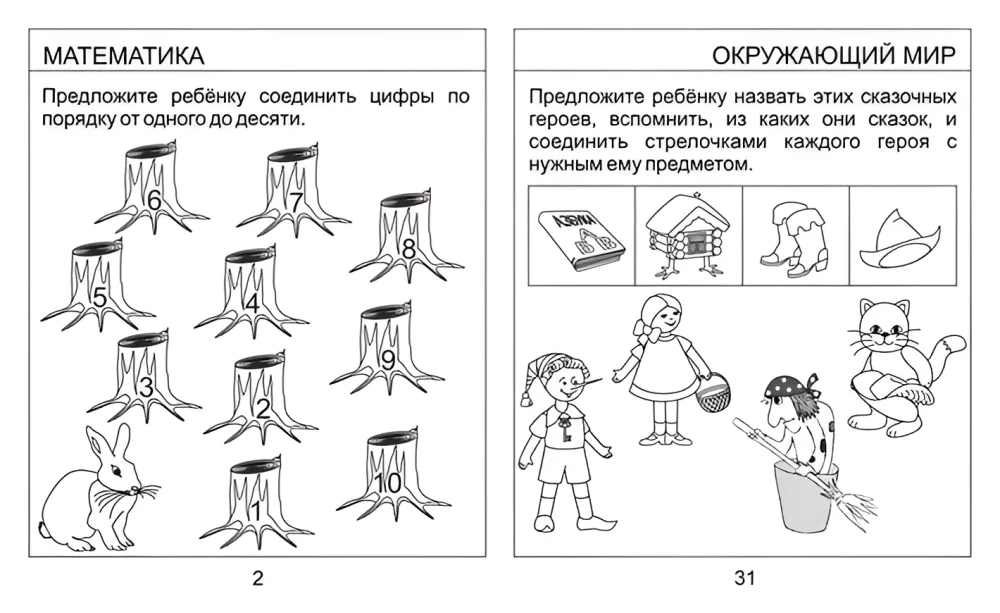 МАТЕМАТИКА

Предложите ребёнку соединить цифры по порядку от одного до десяти.

6 7 8 5 4 9 3 2 10 1

2

ОКРУЖАЮЩИЙ МИР

Предложите ребёнку назвать этих сказочных героев, вспомнить, из каких они сказок, и соединить стрелочками каждого героя с нужным ему предметом.

АЗБУКА А Б В

31