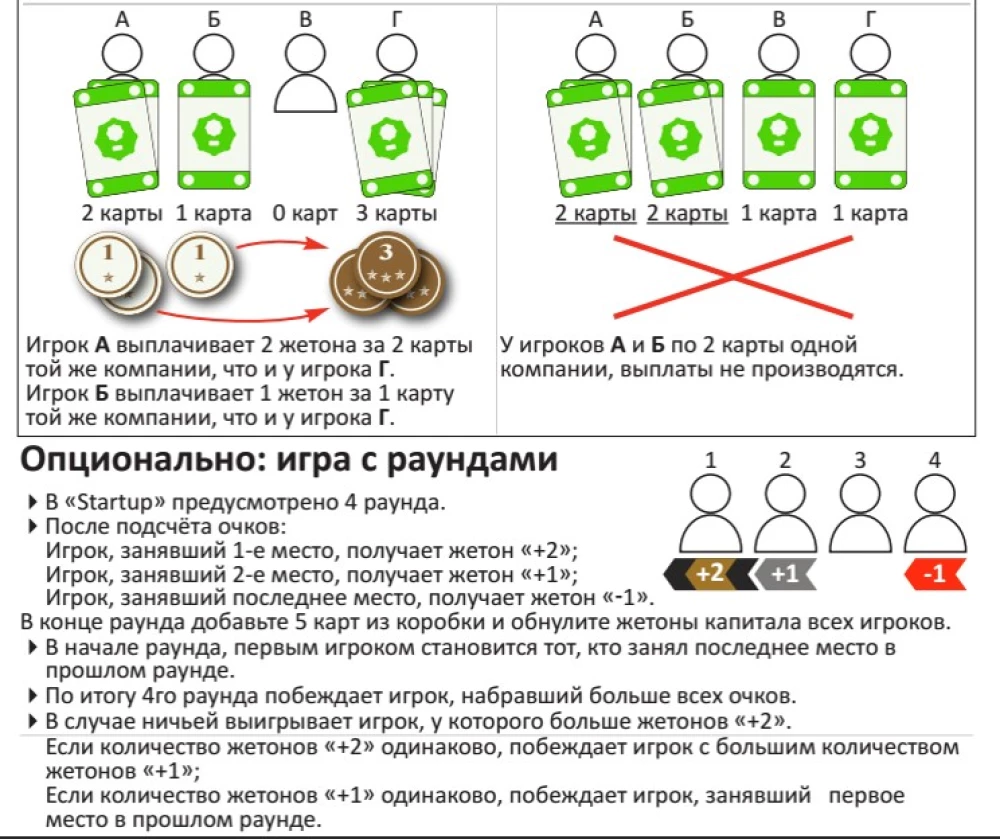 А Б В Г

2 карты 1 карта 0 карт 3 карты

1 1 3

Игрок **А** выплачивает 2 жетона за 2 карты той же компании, что и у игрока **Г**.
Игрок **Б** выплачивает 1 жетон за 1 карту той же компании, что и у игрока **Г**.

А Б В Г

2 карты 2 карты 1 карта 1 карта

У игроков **А** и **Б** по 2 карты одной компании, выплаты не производятся.

**Опционально: игра с раундами**

1 2 3 4

+2 +1 -1

▸ В «Startup» предусмотрено 4 раунда.
▸ После подсчёта очков:
Игрок, занявший 1-е место, получает жетон «+2»;
Игрок, занявший 2-е место, получает жетон «+1»;
Игрок, занявший последнее место, получает жетон «-1».
В конце раунда добавьте 5 карт из коробки и обнулите жетоны капитала всех игроков.
▸ В начале раунда, первым игроком становится тот, кто занял последнее место в прошлом раунде.
▸ По итогу 4го раунда побеждает игрок, набравший больше всех очков.
▸ В случае ничьей выигрывает игрок, у которого больше жетонов «+2».
Если количество жетонов «+2» одинаково, побеждает игрок с большим количеством жетонов «+1»;
Если количество жетонов «+1» одинаково, побеждает игрок, занявший первое место в прошлом раунде.