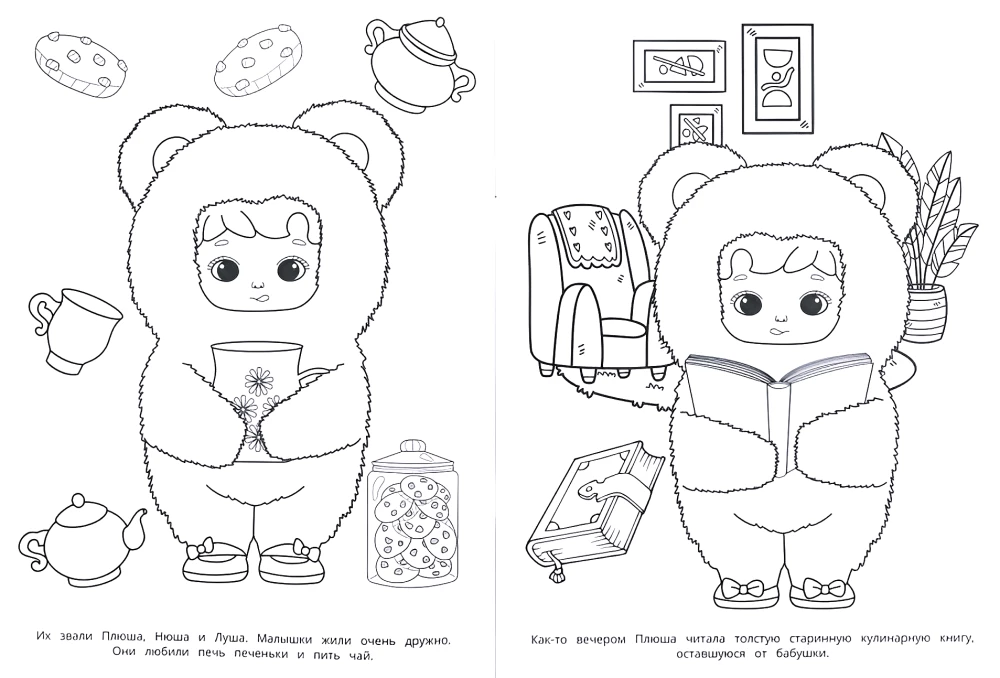 Их звали Плюша, Нюша и Луша. Малышки жили очень дружно. Они любили печь печеньки и пить чай.

Как-то вечером Плюша читала толстую старинную кулинарную книгу, оставшуюся от бабушки.