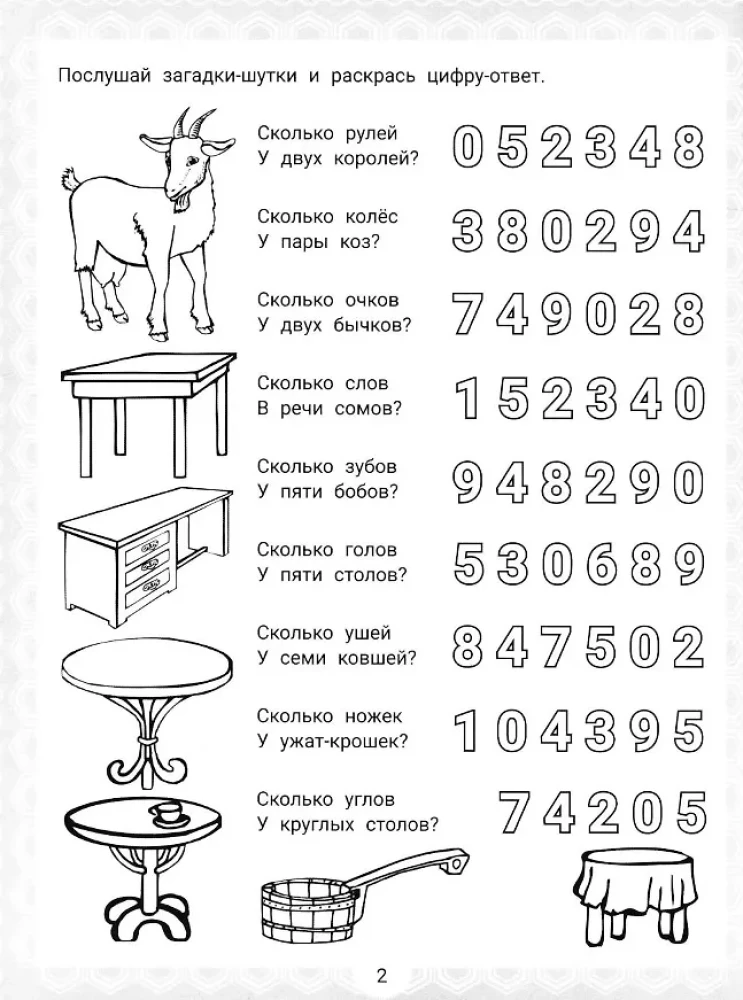 Послушай загадки-шутки и раскрась цифру-ответ.

Сколько рулей
У двух королей?
0 5 2 3 4 8

Сколько колёс
У пары коз?
3 8 0 2 9 4

Сколько очков
У двух бычков?
7 4 9 0 2 8

Сколько слов
В речи сомов?
1 5 2 3 4 0

Сколько зубов
У пяти бобов?
9 4 8 2 9 0

Сколько голов
У пяти столов?
5 3 0 6 8 9

Сколько ушей
У семи ковшей?
8 4 7 5 0 2

Сколько ножек
У ужат-крошек?
1 0 4 3 9 5

Сколько углов
У круглых столов?
7 4 2 0 5

2