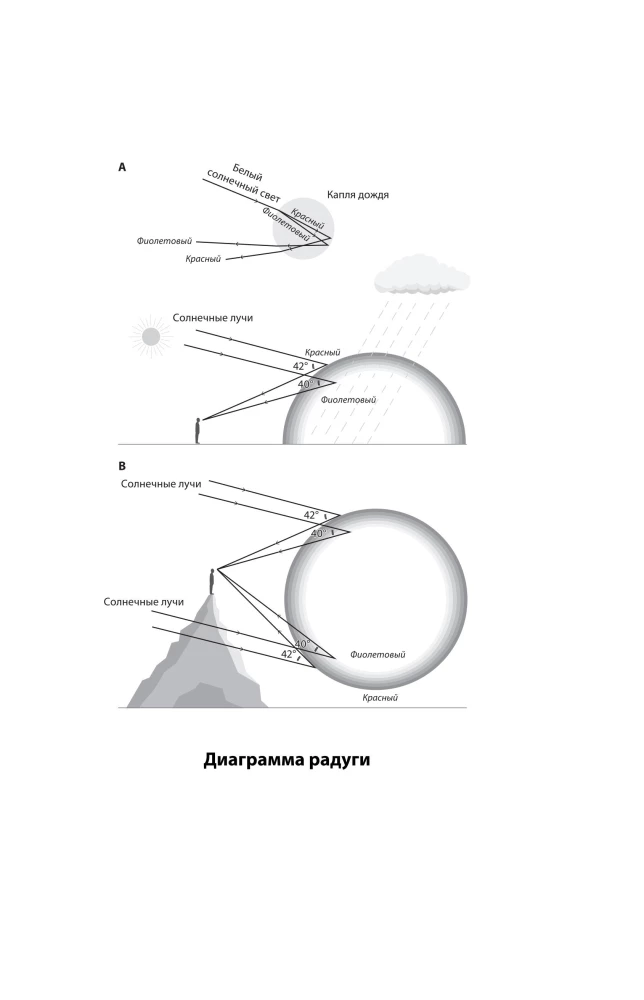 A

Белый солнечный свет

Капля дождя

Красный

Фиолетовый

Фиолетовый

Красный

Солнечные лучи

Красный

42°

40°

Фиолетовый

B

Солнечные лучи

42°

40°

Солнечные лучи

40°

42°

Фиолетовый

Красный

Диаграмма радуги