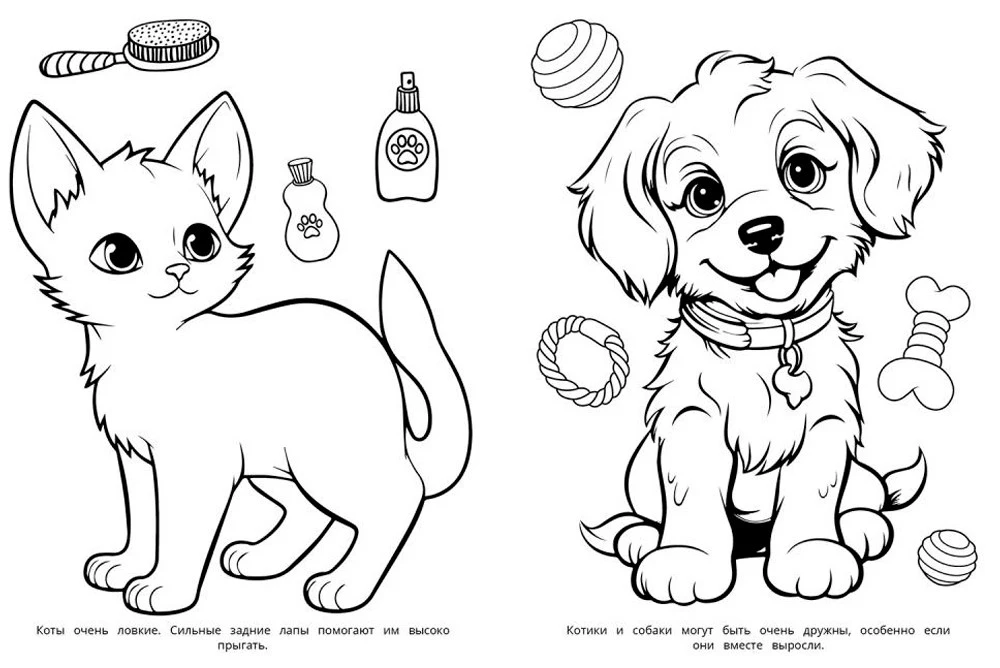 Коты очень ловкие. Сильные задние лапы помогают им высоко прыгать.

Котики и собаки могут быть очень дружны, особенно если они вместе выросли.