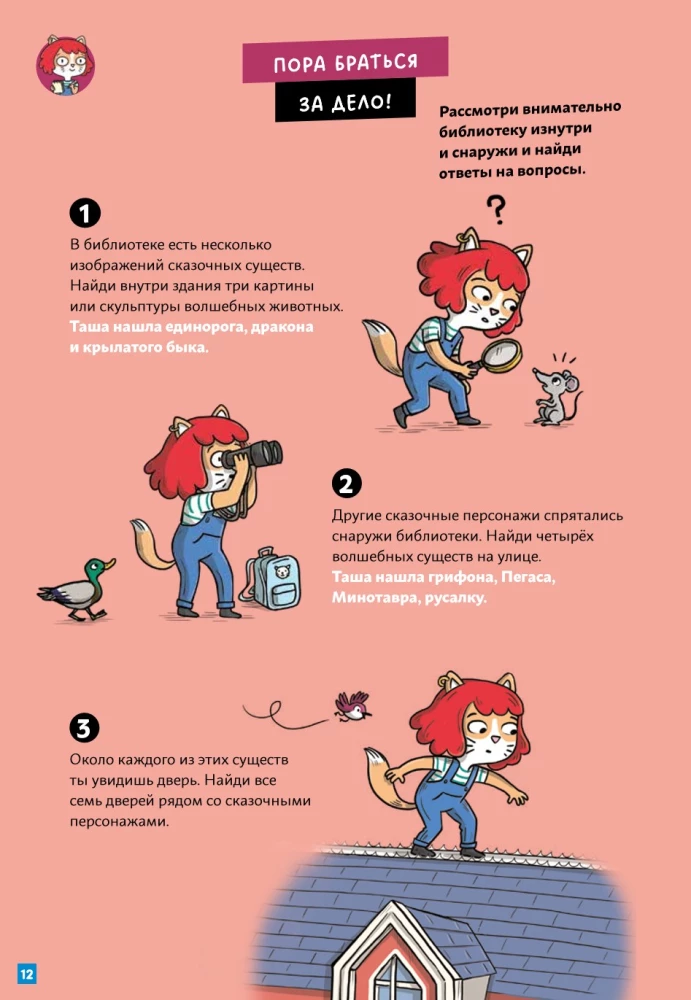 ПОРА БРАТЬСЯ
ЗА ДЕЛО!

Рассмотри внимательно библиотеку изнутри и снаружи и найди ответы на вопросы.

?

1
В библиотеке есть несколько изображений сказочных существ. Найди внутри здания три картины или скульптуры волшебных животных.
Таша нашла единорога, дракона и крылатого быка.

2
Другие сказочные персонажи спрятались снаружи библиотеки. Найди четырёх волшебных существ на улице.
Таша нашла грифона, Пегаса, Минотавра, русалку.

3
Около каждого из этих существ ты увидишь дверь. Найди все семь дверей рядом со сказочными персонажами.

12