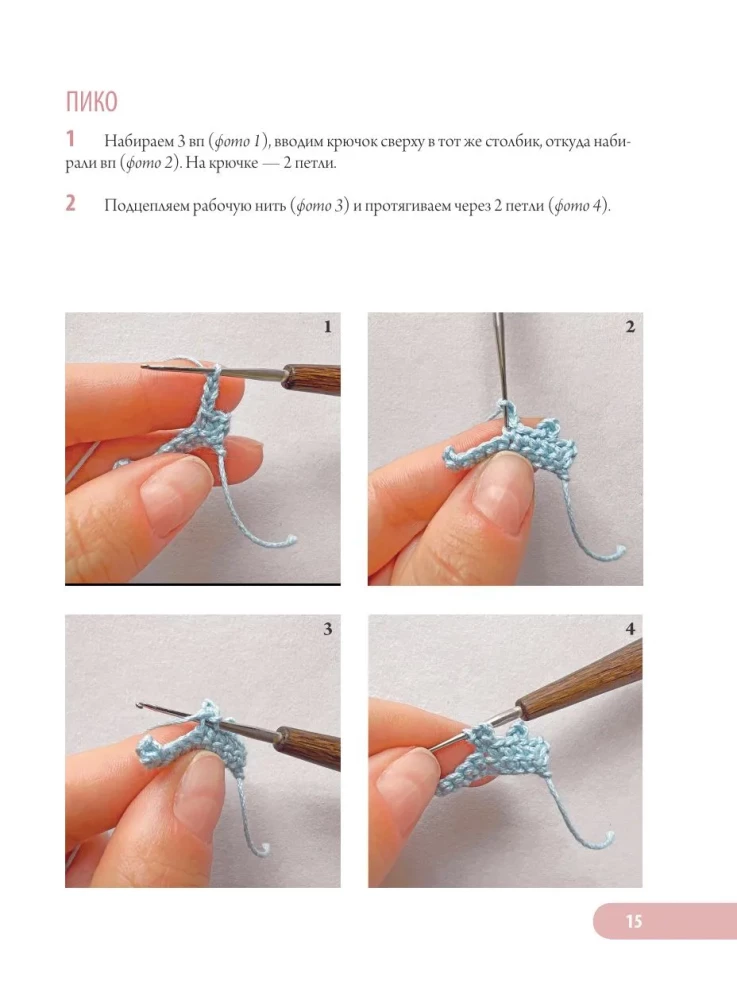 ПИКО

1 Набираем 3 вп (фото 1), вводим крючок сверху в тот же столбик, откуда набирали вп (фото 2). На крючке — 2 петли.

2 Подцепляем рабочую нить (фото 3) и протягиваем через 2 петли (фото 4).

1

2

3

4

15