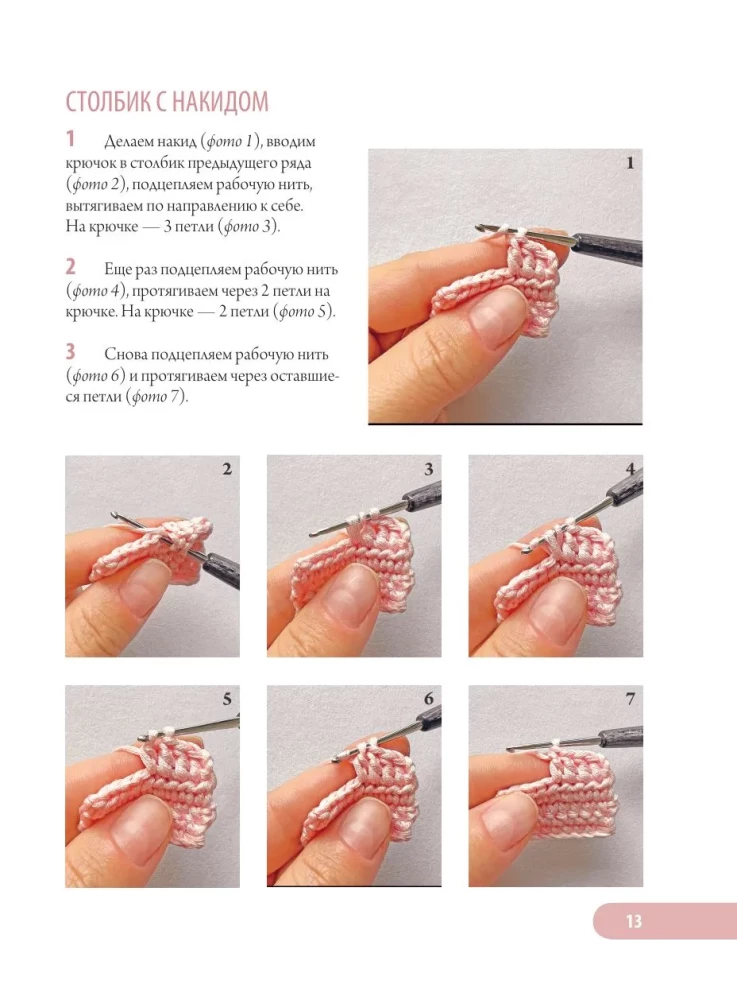 СТОЛБИК С НАКИДОМ

1 Делаем накид (фото 1), вводим крючок в столбик предыдущего ряда (фото 2), подцепляем рабочую нить, вытягиваем по направлению к себе. На крючке — 3 петли (фото 3).

2 Еще раз подцепляем рабочую нить (фото 4), протягиваем через 2 петли на крючке. На крючке — 2 петли (фото 5).

3 Снова подцепляем рабочую нить (фото 6) и протягиваем через оставшиеся петли (фото 7).

1

2

3

4

5

6

7

13