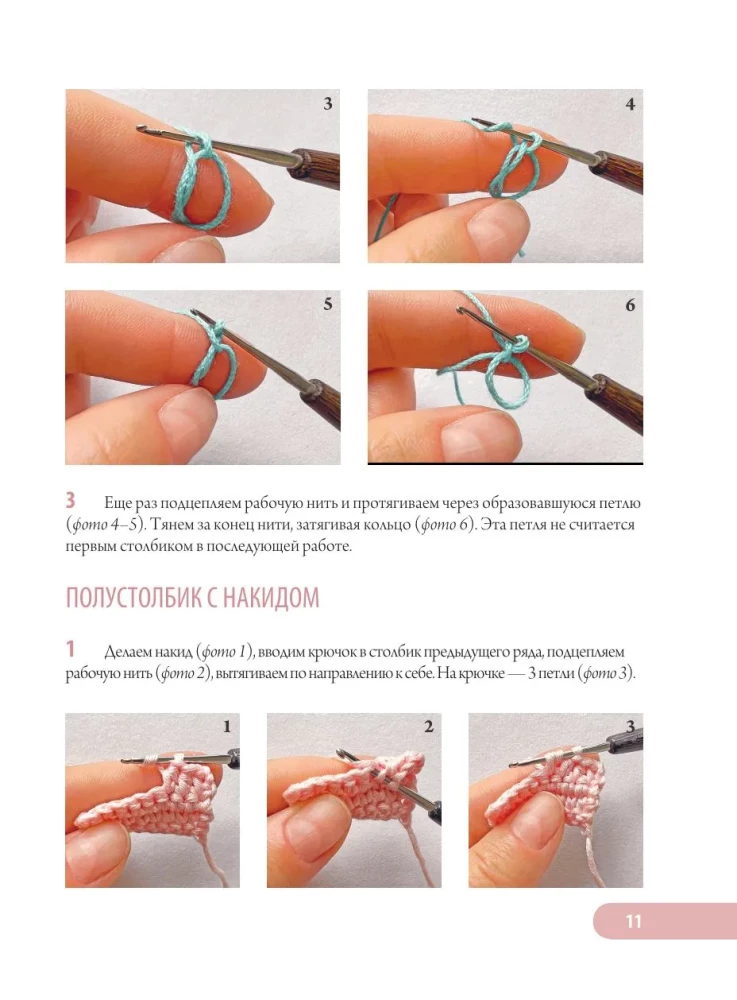 3

4

5

6

3 Еще раз подцепляем рабочую нить и протягиваем через образовавшуюся петлю (фото 4–5). Тянем за конец нити, затягивая кольцо (фото 6). Эта петля не считается первым столбиком в последующей работе.

ПОЛУСТОЛБИК С НАКИДОМ

1 Делаем накид (фото 1), вводим крючок в столбик предыдущего ряда, подцепляем рабочую нить (фото 2), вытягиваем по направлению к себе. На крючке — 3 петли (фото 3).

1

2

3

11