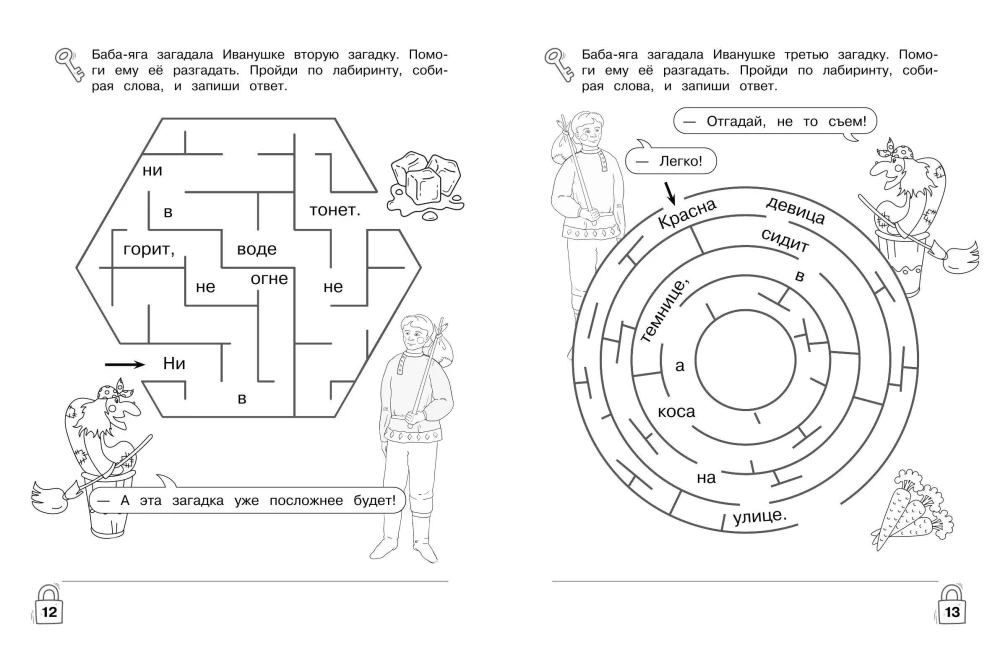 Баба-яга загадала Иванушке вторую загадку. Помоги ему её разгадать. Пройди по лабиринту, собирая слова, и запиши ответ.

ни
в
тонет.
горит,
воде
не
огне
не
Ни
в

— А эта загадка уже посложнее будет!

12

Баба-яга загадала Иванушке третью загадку. Помоги ему её разгадать. Пройди по лабиринту, собирая слова, и запиши ответ.

— Отгадай, не то съем!

— Легко!

Красна
девица
сидит
в
темнице,
а
коса
на
улице.

13