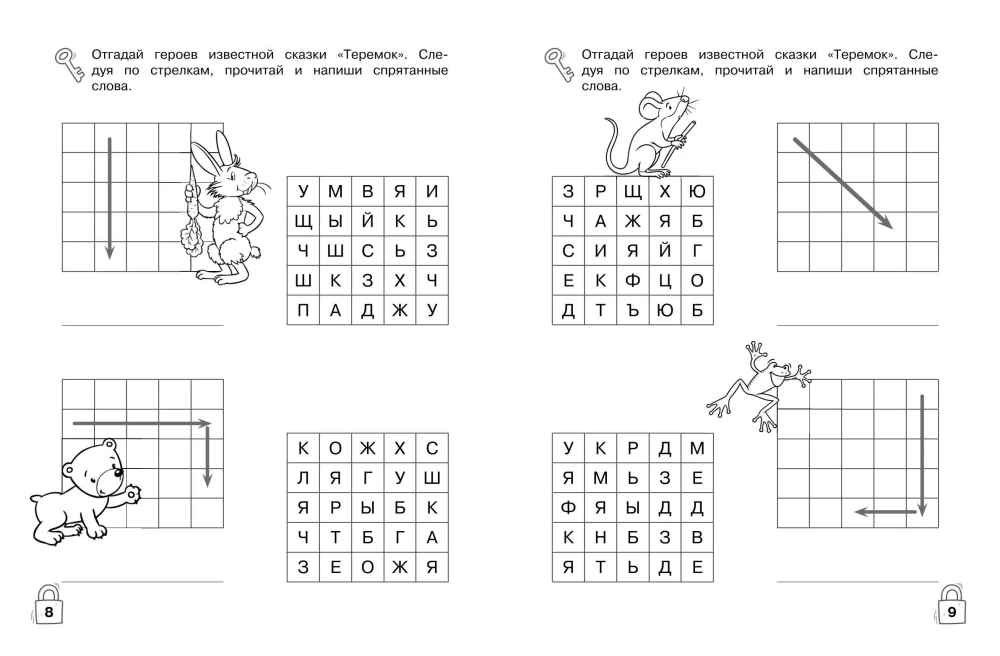 Отгадай героев известной сказки «Теремок». Следуя по стрелкам, прочитай и напиши спрятанные слова.

| У | М | В | Я | И |
|---|---|---|---|---|
| Щ | Ы | Й | К | Ь |
| Ч | Ш | С | Ь | З |
| Ш | К | З | Х | Ч |
| П | А | Д | Ж | У |

| К | О | Ж | Х | С |
|---|---|---|---|---|
| Л | Я | Г | У | Ш |
| Я | Р | Ы | Б | К |
| Ч | Т | Б | Г | А |
| З | Е | О | Ж | Я |

8

Отгадай героев известной сказки «Теремок». Следуя по стрелкам, прочитай и напиши спрятанные слова.

| З | Р | Щ | Х | Ю |
|---|---|---|---|---|
| Ч | А | Ж | Я | Б |
| С | И | Я | Й | Г |
| Е | К | Ф | Ц | О |
| Д | Т | Ъ | Ю | Б |

| У | К | Р | Д | М |
|---|---|---|---|---|
| Я | М | Ь | З | Е |
| Ф | Я | Ы | Д | Д |
| К | Н | Б | З | В |
| Я | Т | Ь | Д | Е |

9