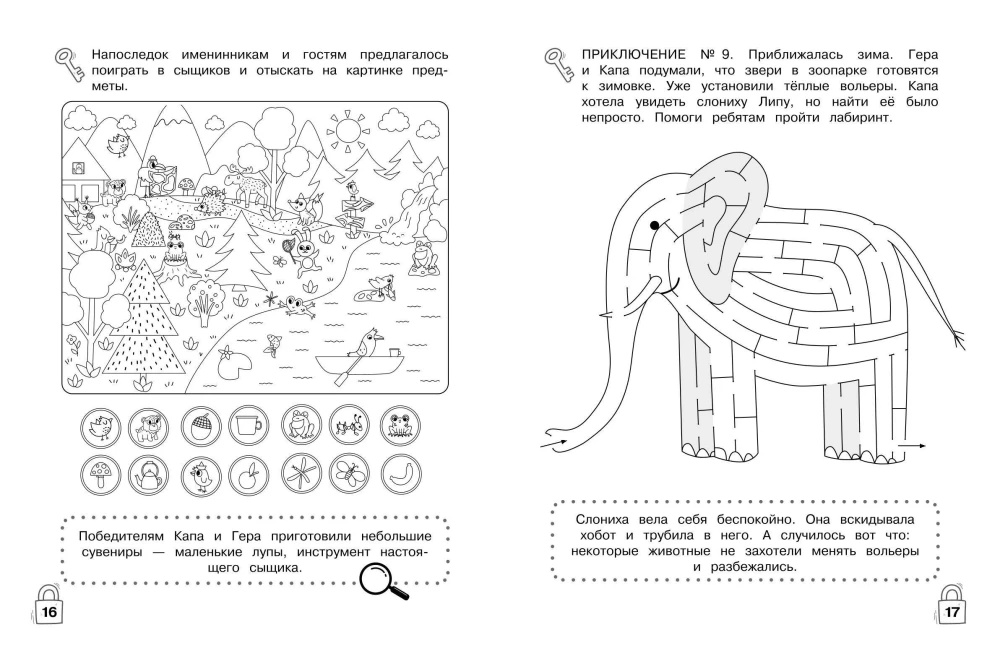 Напоследок именинникам и гостям предлагалось поиграть в сыщиков и отыскать на картинке предметы.

Победителям Капа и Гера приготовили небольшие сувениры — маленькие лупы, инструмент настоящего сыщика.

16

ПРИКЛЮЧЕНИЕ № 9. Приближалась зима. Гера и Капа подумали, что звери в зоопарке готовятся к зимовке. Уже установили тёплые вольеры. Капа хотела увидеть слониху Липу, но найти её было непросто. Помоги ребятам пройти лабиринт.

Слониха вела себя беспокойно. Она вскидывала хобот и трубила в него. А случилось вот что: некоторые животные не захотели менять вольеры и разбежались.

17