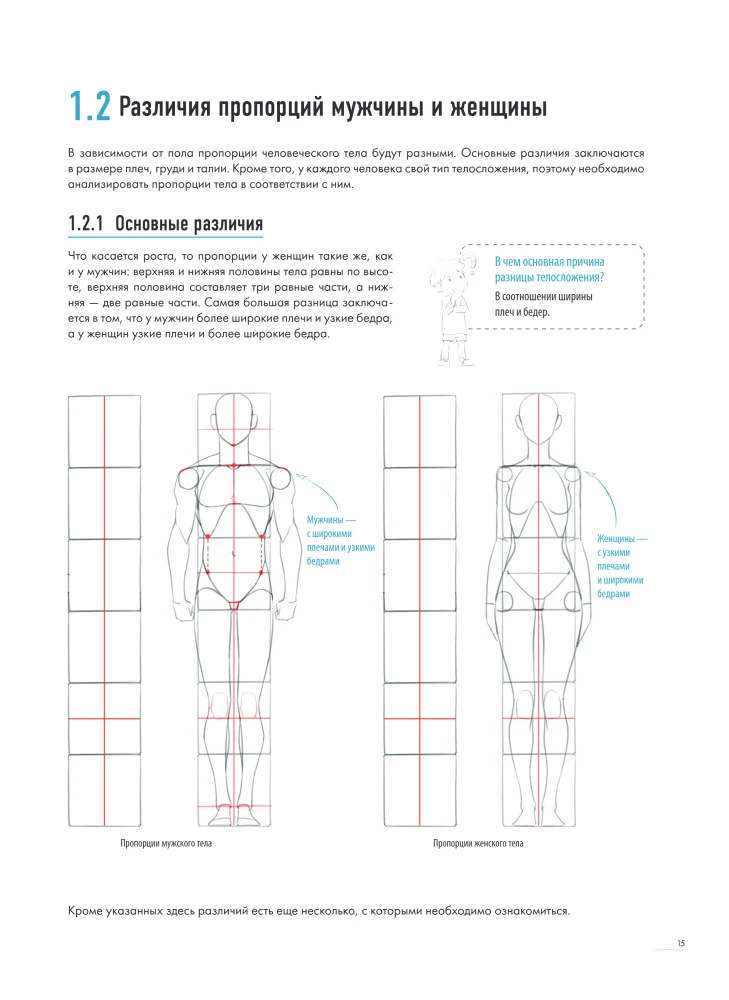 1.2 Различия пропорций мужчины и женщины

В зависимости от пола пропорции человеческого тела будут разными. Основные различия заключаются в размере плеч, груди и талии. Кроме того, у каждого человека свой тип телосложения, поэтому необходимо анализировать пропорции тела в соответствии с ним.

1.2.1 Основные различия

Что касается роста, то пропорции у женщин такие же, как и у мужчин: верхняя и нижняя половины тела равны по высоте, верхняя половина составляет три равные части, а нижняя — две равные части. Самая большая разница заключается в том, что у мужчин более широкие плечи и узкие бедра, а у женщин узкие плечи и более широкие бедра.

В чем основная причина разницы телосложения?

В соотношении ширины плеч и бедер.

Мужчины — с широкими плечами и узкими бедрами

Женщины — с узкими плечами и широкими бедрами

Пропорции мужского тела

Пропорции женского тела

Кроме указанных здесь различий есть еще несколько, с которыми необходимо ознакомиться.

15