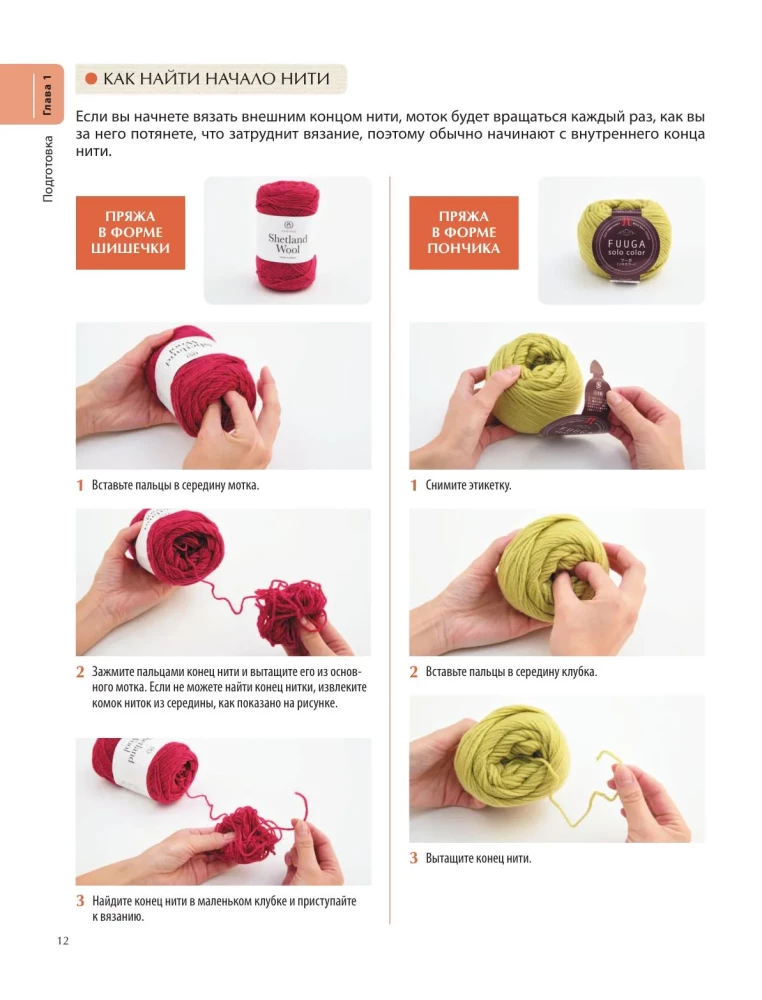 Глава 1

Подготовка

КАК НАЙТИ НАЧАЛО НИТИ

Если вы начнете вязать внешним концом нити, моток будет вращаться каждый раз, как вы за него потянете, что затруднит вязание, поэтому обычно начинают с внутреннего конца нити.

ПРЯЖА В ФОРМЕ ШИШЕЧКИ

Shetland Wool

1 Вставьте пальцы в середину мотка.

2 Зажмите пальцами конец нити и вытащите его из основного мотка. Если не можете найти конец нитки, извлеките комок ниток из середины, как показано на рисунке.

3 Найдите конец нити в маленьком клубке и приступайте к вязанию.

ПРЯЖА В ФОРМЕ ПОНЧИКА

FUUGA solo color

1 Снимите этикетку.

2 Вставьте пальцы в середину клубка.

3 Вытащите конец нити.

12