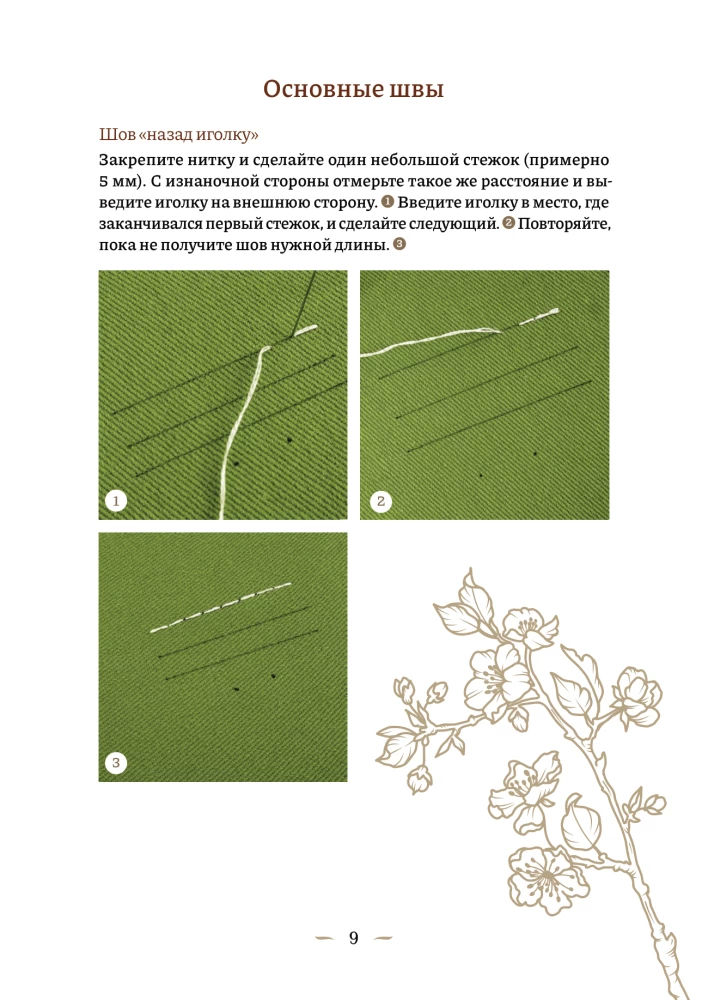 Основные швы

Шов «назад иголку»

Закрепите нитку и сделайте один небольшой стежок (примерно 5 мм). С изнаночной стороны отмерьте такое же расстояние и выведите иголку на внешнюю сторону. ❶ Введите иголку в место, где заканчивался первый стежок, и сделайте следующий. ❷ Повторяйте, пока не получите шов нужной длины. ❸

1

2

3

9