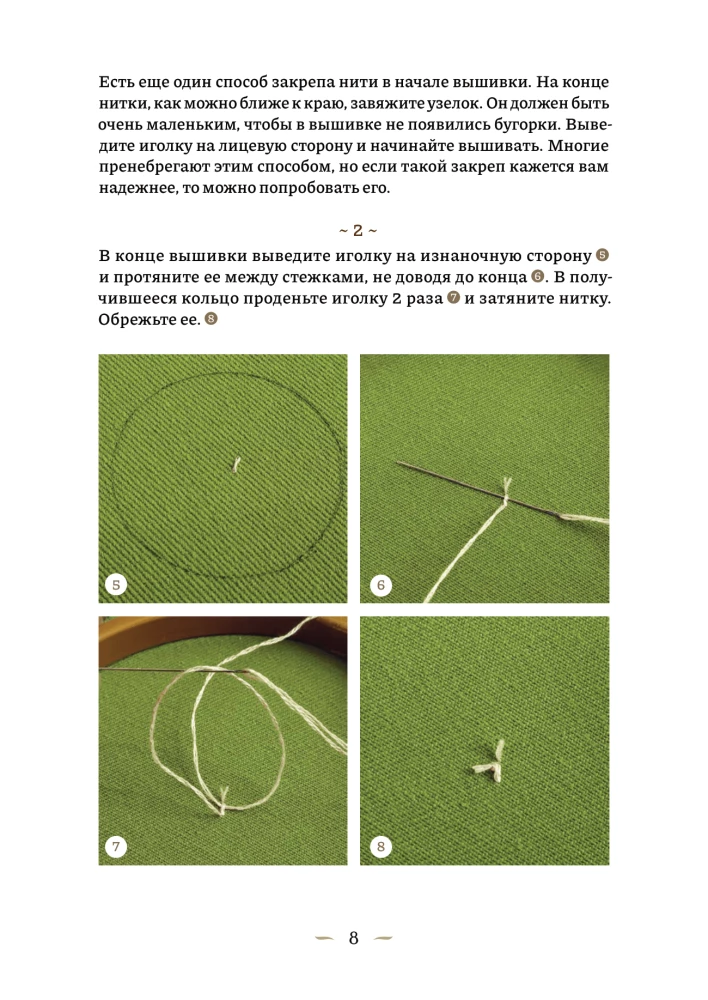 Есть еще один способ закрепа нити в начале вышивки. На конце нитки, как можно ближе к краю, завяжите узелок. Он должен быть очень маленьким, чтобы в вышивке не появились бугорки. Выведите иголку на лицевую сторону и начинайте вышивать. Многие пренебрегают этим способом, но если такой закреп кажется вам надежнее, то можно попробовать его.

~ 2 ~

В конце вышивки выведите иголку на изнаночную сторону 5 и протяните ее между стежками, не доводя до конца 6. В получившееся кольцо проденьте иголку 2 раза 7 и затяните нитку. Обрежьте ее. 8

5

6

7

8

8