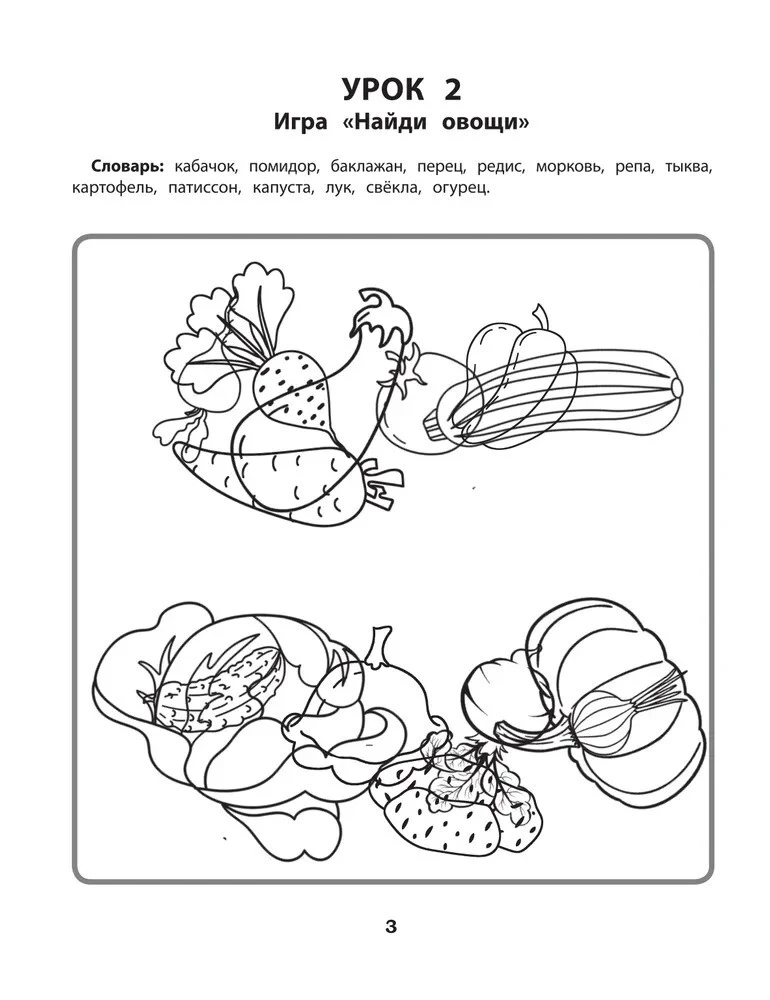 УРОК 2
Игра «Найди овощи»

Словарь: кабачок, помидор, баклажан, перец, редис, морковь, репа, тыква, картофель, патиссон, капуста, лук, свёкла, огурец.

3