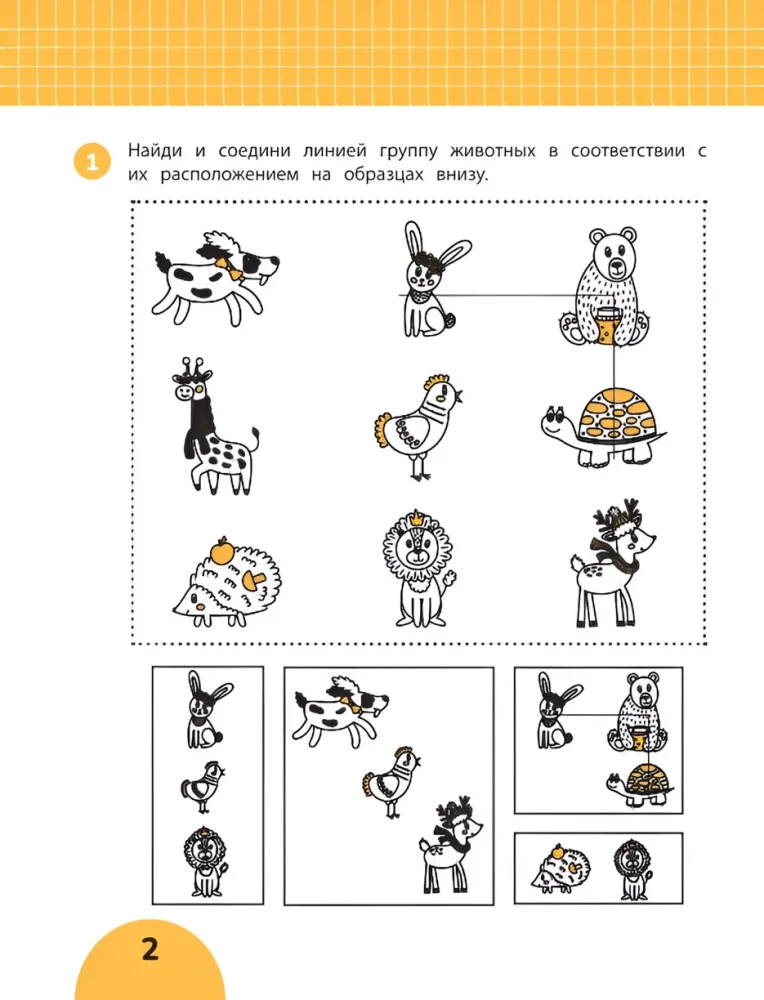 1 Найди и соедини линией группу животных в соответствии с их расположением на образцах внизу.

2