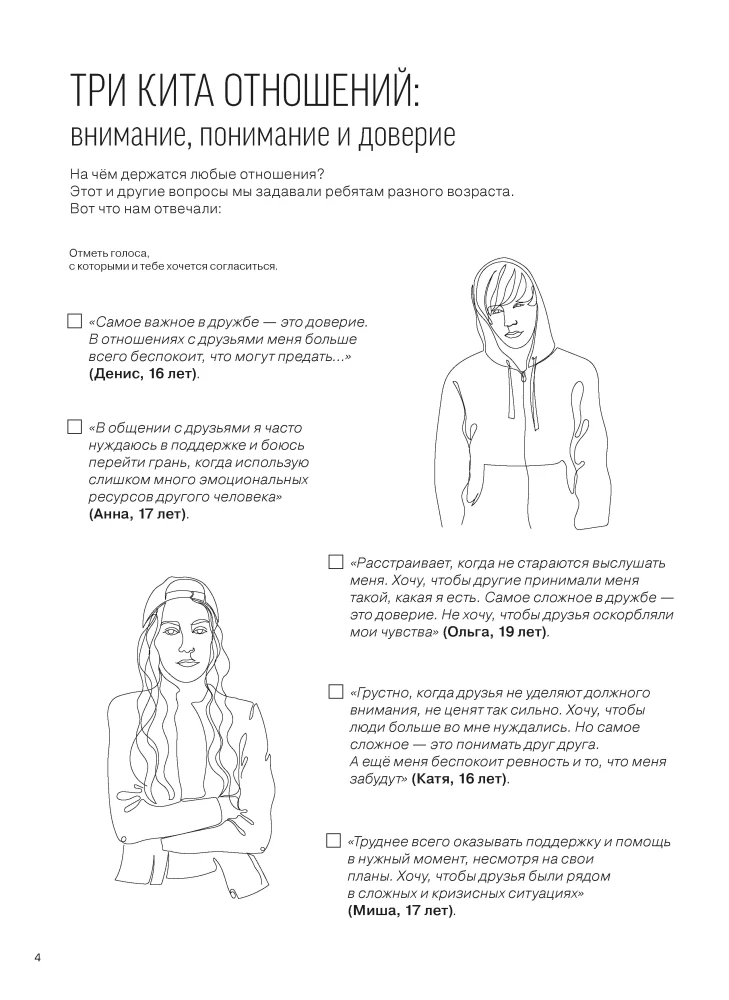 ТРИ КИТА ОТНОШЕНИЙ:
внимание, понимание и доверие

На чём держатся любые отношения?
Этот и другие вопросы мы задавали ребятам разного возраста.
Вот что нам отвечали:

Отметь голоса, с которыми и тебе хочется согласиться.

☐ «Самое важное в дружбе — это доверие. В отношениях с друзьями меня больше всего беспокоит, что могут предать...» (Денис, 16 лет).

☐ «В общении с друзьями я часто нуждаюсь в поддержке и боюсь перейти грань, когда использую слишком много эмоциональных ресурсов другого человека» (Анна, 17 лет).

☐ «Расстраивает, когда не стараются выслушать меня. Хочу, чтобы другие принимали меня такой, какая я есть. Самое сложное в дружбе — это доверие. Не хочу, чтобы друзья оскорбляли мои чувства» (Ольга, 19 лет).

☐ «Грустно, когда друзья не уделяют должного внимания, не ценят так сильно. Хочу, чтобы люди больше во мне нуждались. Но самое сложное — это понимать друг друга. А ещё меня беспокоит ревность и то, что меня забудут» (Катя, 16 лет).

☐ «Труднее всего оказывать поддержку и помощь в нужный момент, несмотря на свои планы. Хочу, чтобы друзья были рядом в сложных и кризисных ситуациях» (Миша, 17 лет).

4