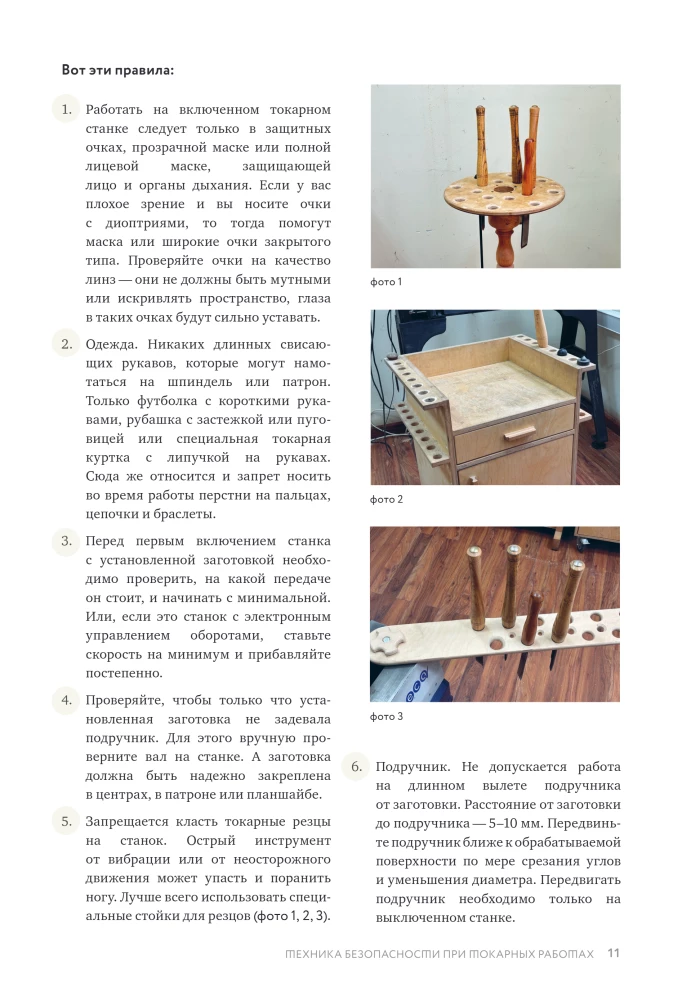 Вот эти правила:

1. Работать на включенном токарном станке следует только в защитных очках, прозрачной маске или полной лицевой маске, защищающей лицо и органы дыхания. Если у вас плохое зрение и вы носите очки с диоптриями, то тогда помогут маска или широкие очки закрытого типа. Проверяйте очки на качество линз — они не должны быть мутными или искривлять пространство, глаза в таких очках будут сильно уставать.

2. Одежда. Никаких длинных свисающих рукавов, которые могут намотаться на шпиндель или патрон. Только футболка с короткими рукавами, рубашка с застежкой или пуговицей или специальная токарная куртка с липучкой на рукавах. Сюда же относится и запрет носить во время работы перстни на пальцах, цепочки и браслеты.

3. Перед первым включением станка с установленной заготовкой необходимо проверить, на какой передаче он стоит, и начинать с минимальной. Или, если это станок с электронным управлением оборотами, ставьте скорость на минимум и прибавляйте постепенно.

4. Проверяйте, чтобы только что установленная заготовка не задевала подручник. Для этого вручную проверните вал на станке. А заготовка должна быть надежно закреплена в центрах, в патроне или планшайбе.

5. Запрещается класть токарные резцы на станок. Острый инструмент от вибрации или от неосторожного движения может упасть и поранить ногу. Лучше всего использовать специальные стойки для резцов (фото 1, 2, 3).

фото 1

фото 2

фото 3

6. Подручник. Не допускается работа на длинном вылете подручника от заготовки. Расстояние от заготовки до подручника — 5–10 мм. Передвиньте подручник ближе к обрабатываемой поверхности по мере срезания углов и уменьшения диаметра. Передвигать подручник необходимо только на выключенном станке.

ТЕХНИКА БЕЗОПАСНОСТИ ПРИ ТОКАРНЫХ РАБОТАХ 11